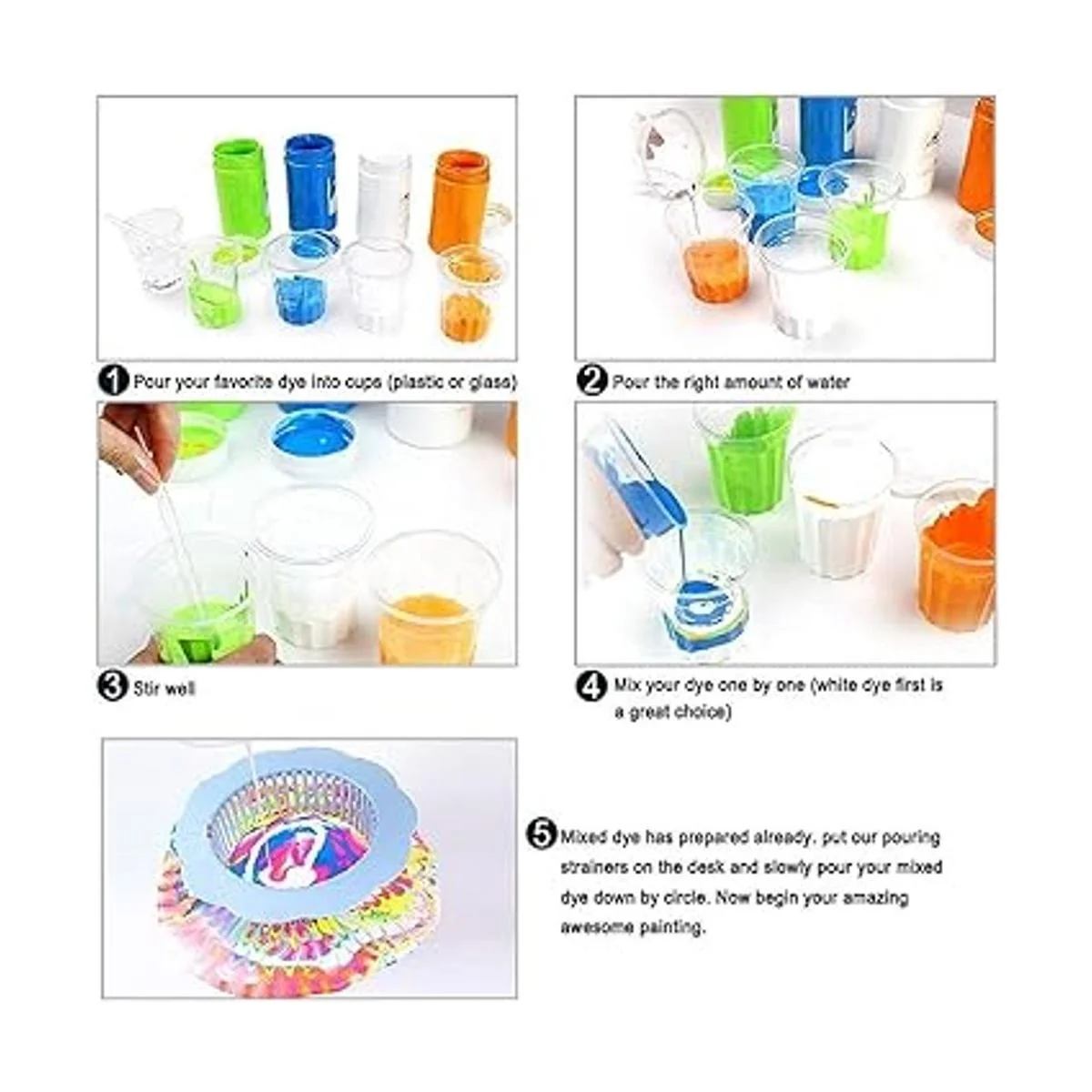 1 Pour your favorite dye into cups (plastic or glass)

2 Pour the right amount of water

3 Stir well

4 Mix your dye one by one (white dye first is a great choice)

5 Mixed dye has prepared already, put our pouring strainers on the desk and slowly pour your mixed dye down by circle. Now begin your amazing awesome painting.