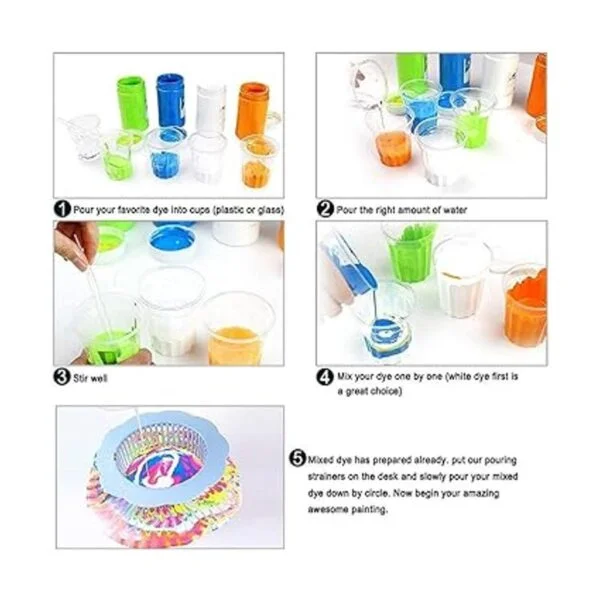 1 Pour your favorite dye into cups (plastic or glass)

2 Pour the right amount of water

3 Stir well

4 Mix your dye one by one (white dye first is a great choice)

5 Mixed dye has prepared already, put our pouring strainers on the desk and slowly pour your mixed dye down by circle. Now begin your amazing awesome painting.