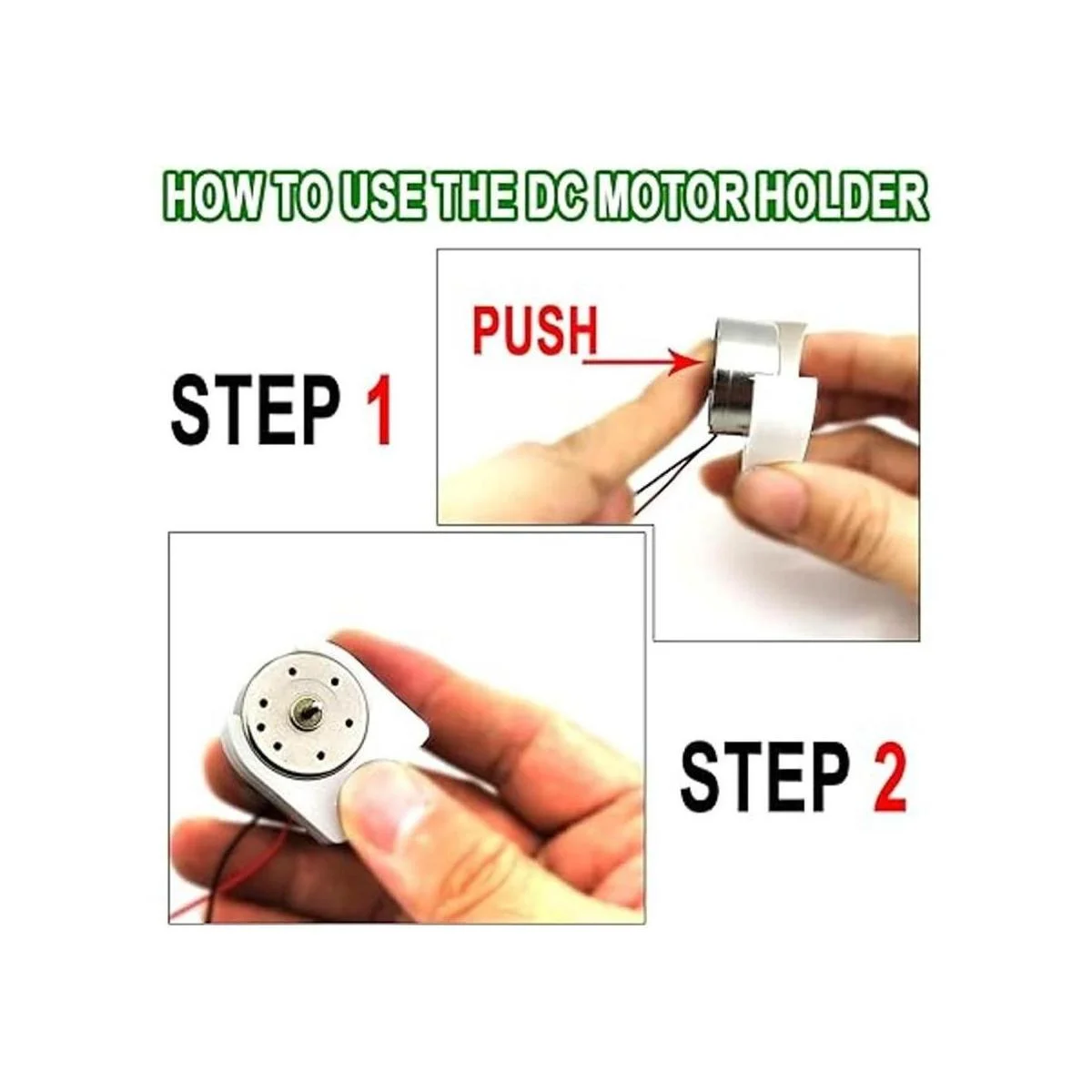 HOW TO USE THE DC MOTOR HOLDER

STEP 1

PUSH

STEP 2