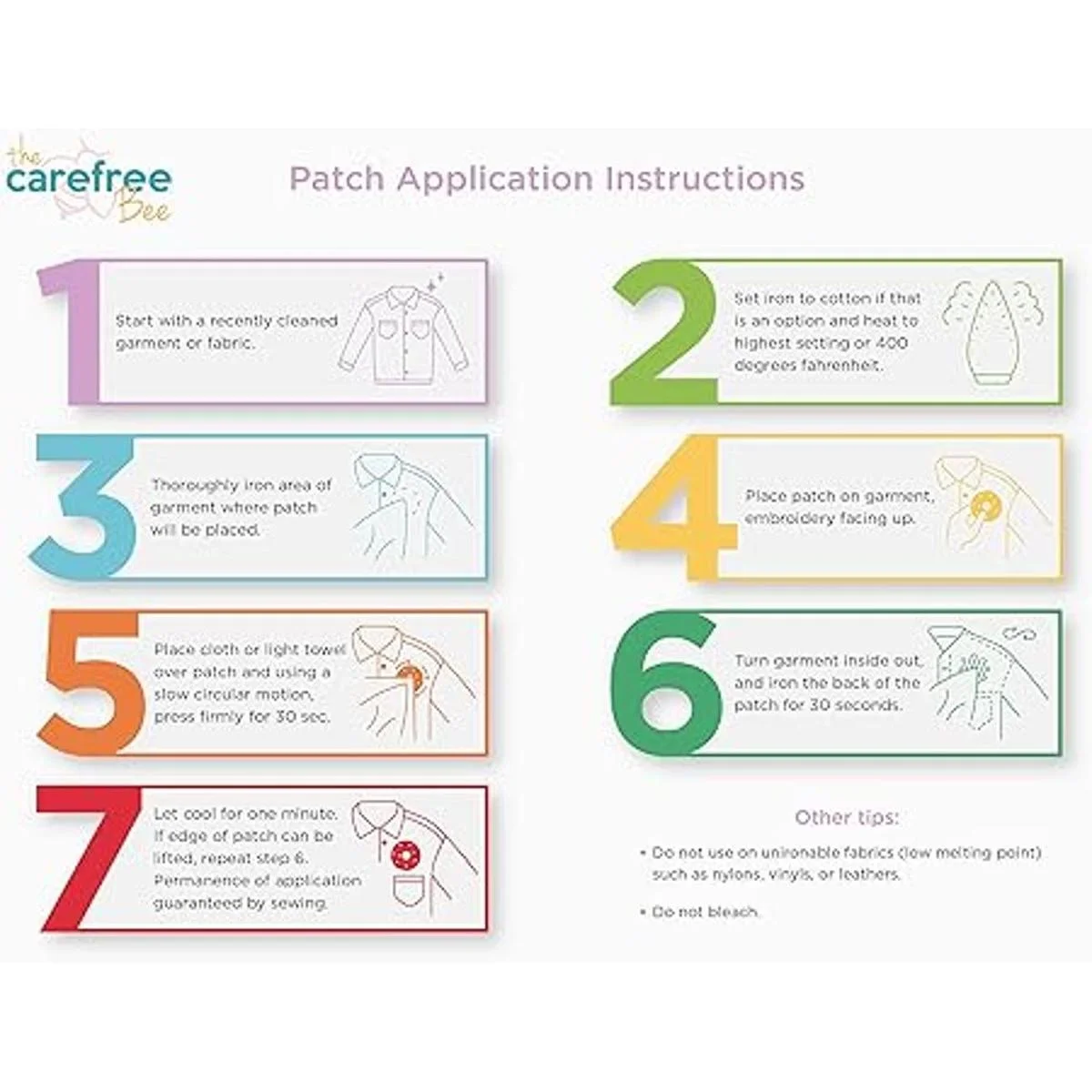 the carefree Bee

Patch Application Instructions

1 Start with a recently cleaned garment or fabric.

2 Set iron to cotton if that is an option and heat to highest setting or 400 degrees fahrenheit.

3 Thoroughly iron area of garment where patch will be placed.

4 Place patch on garment, embroidery facing up.

5 Place cloth or light towel over patch and using a slow circular motion, press firmly for 30 sec.

6 Turn garment inside out, and iron the back of the patch for 30 seconds.

7 Let cool for one minute. If edge of patch can be lifted, repeat step 6. Permanence of application guaranteed by sewing.

Other tips:

• Do not use on unironable fabrics (low melting point) such as nylons, vinyls, or leathers.

• Do not bleach.