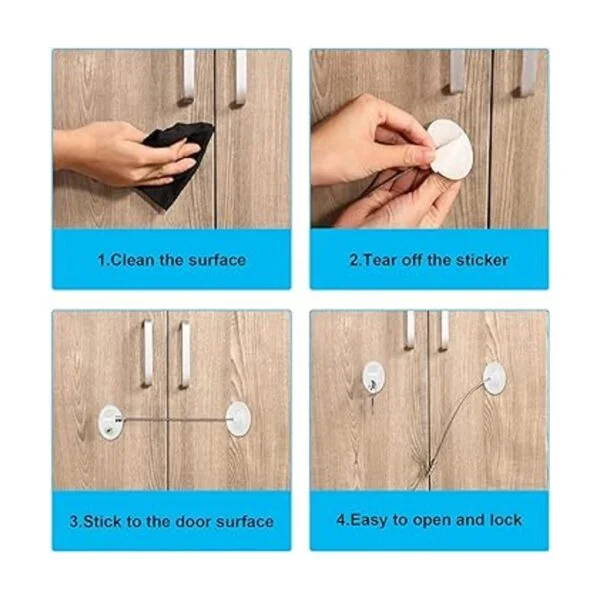 1.Clean the surface

2.Tear off the sticker

3.Stick to the door surface

4.Easy to open and lock