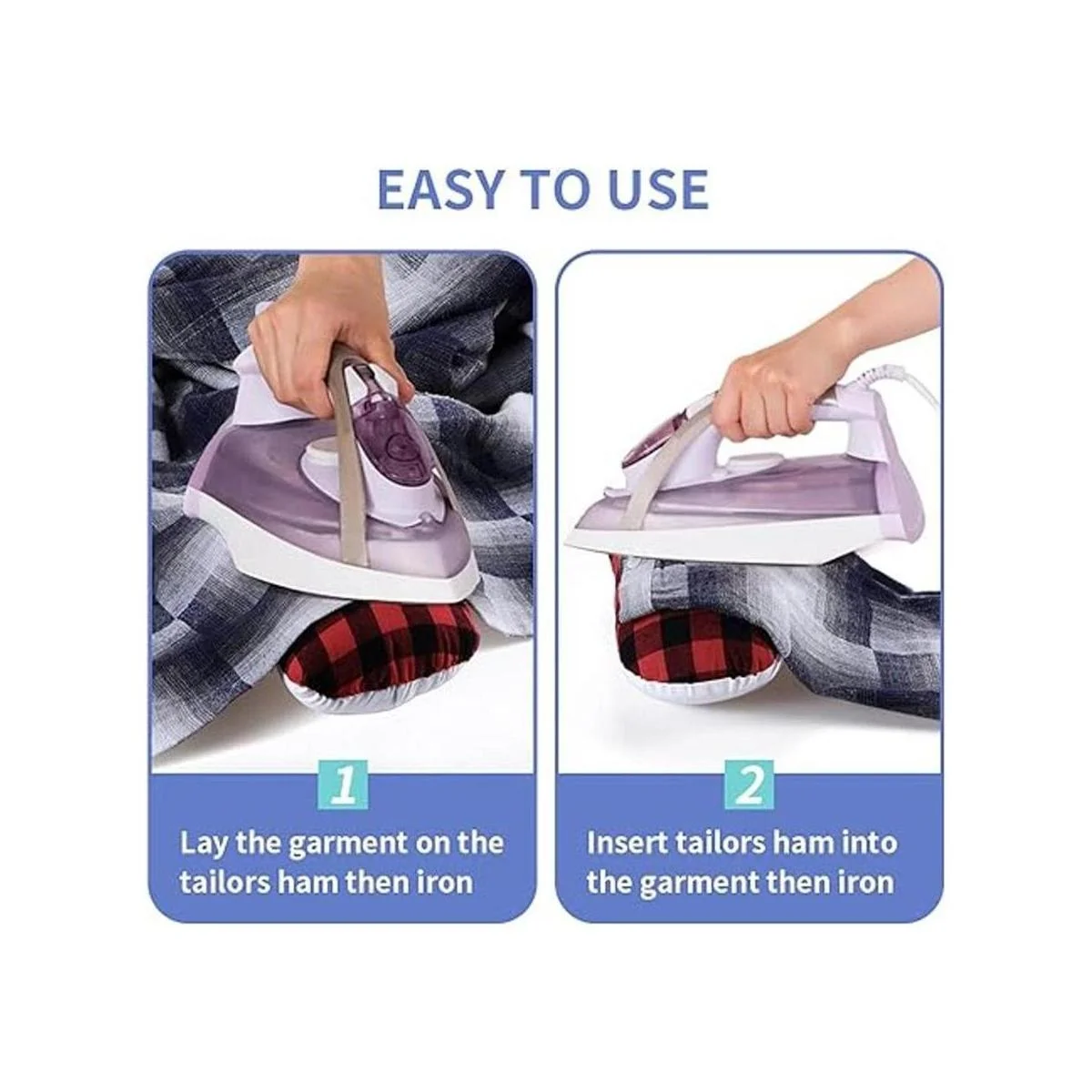 EASY TO USE

1

Lay the garment on the tailors ham then iron

2

Insert tailors ham into the garment then iron