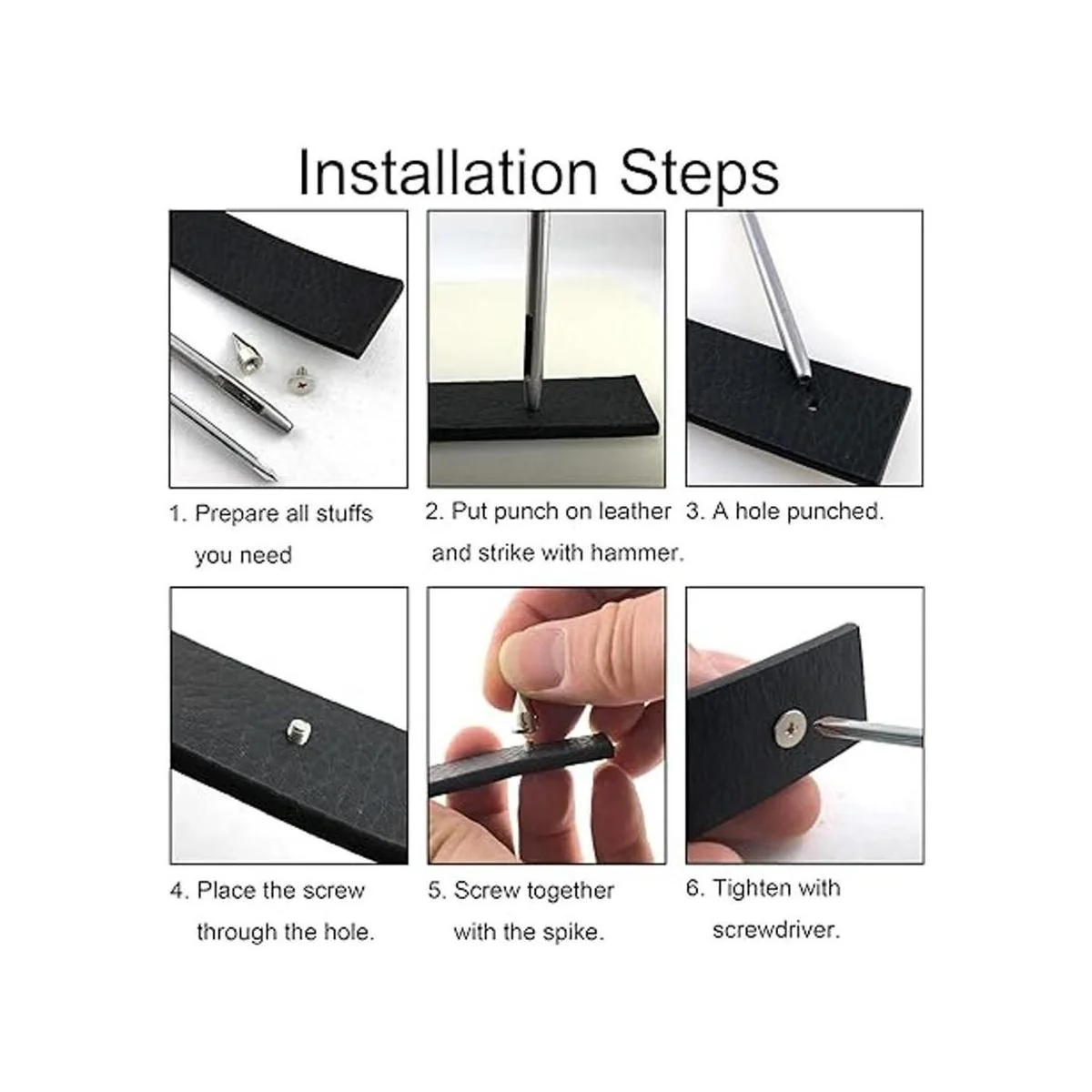 Installation Steps

1. Prepare all stuffs you need

2. Put punch on leather and strike with hammer.

3. A hole punched.

4. Place the screw through the hole.

5. Screw together with the spike.

6. Tighten with screwdriver.