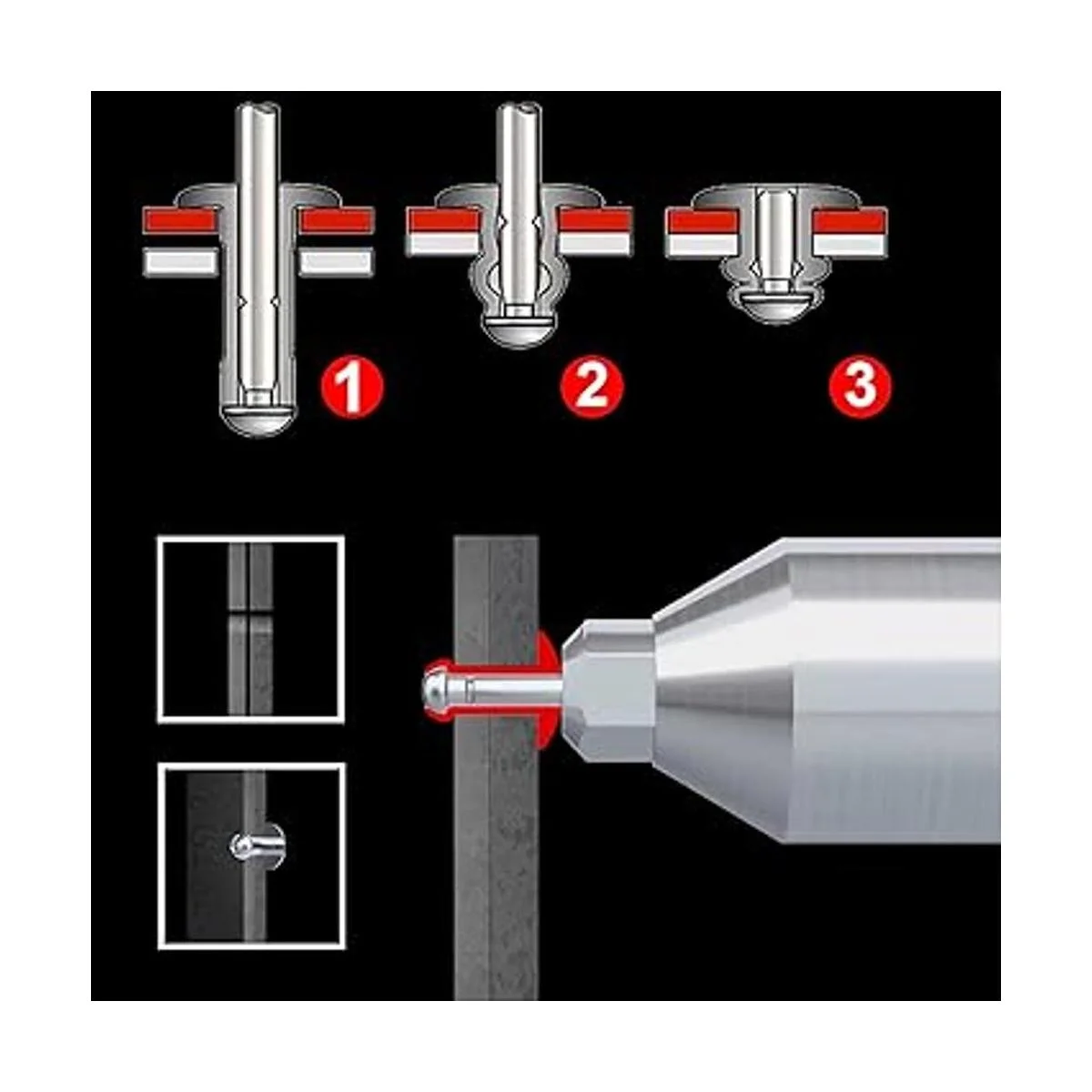 1
2
3