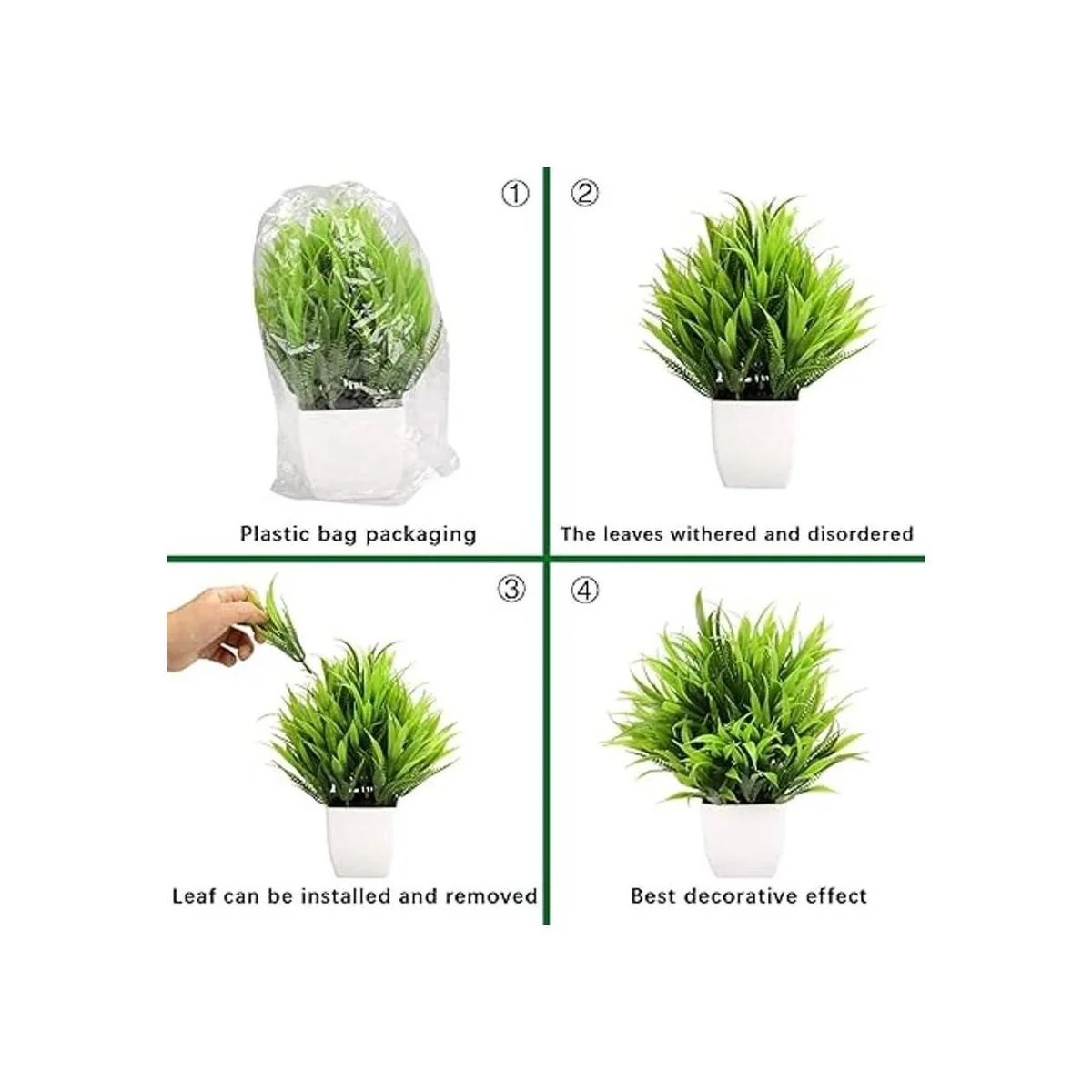 ①
Plastic bag packaging

②
The leaves withered and disordered

③
Leaf can be installed and removed

④
Best decorative effect