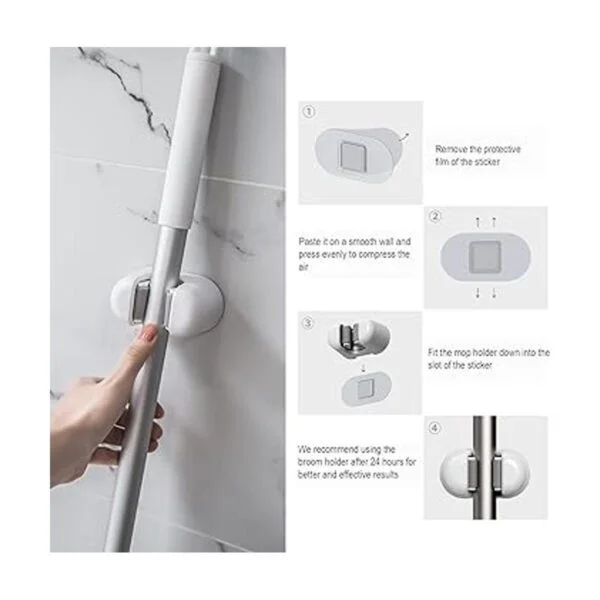 ①

Remove the protective film of the sticker

②

Paste it on a smooth wall and press evenly to compress the air

③

Fit the mop holder down into the slot of the sticker

④

We recommend using the broom holder after 24 hours for better and effective results