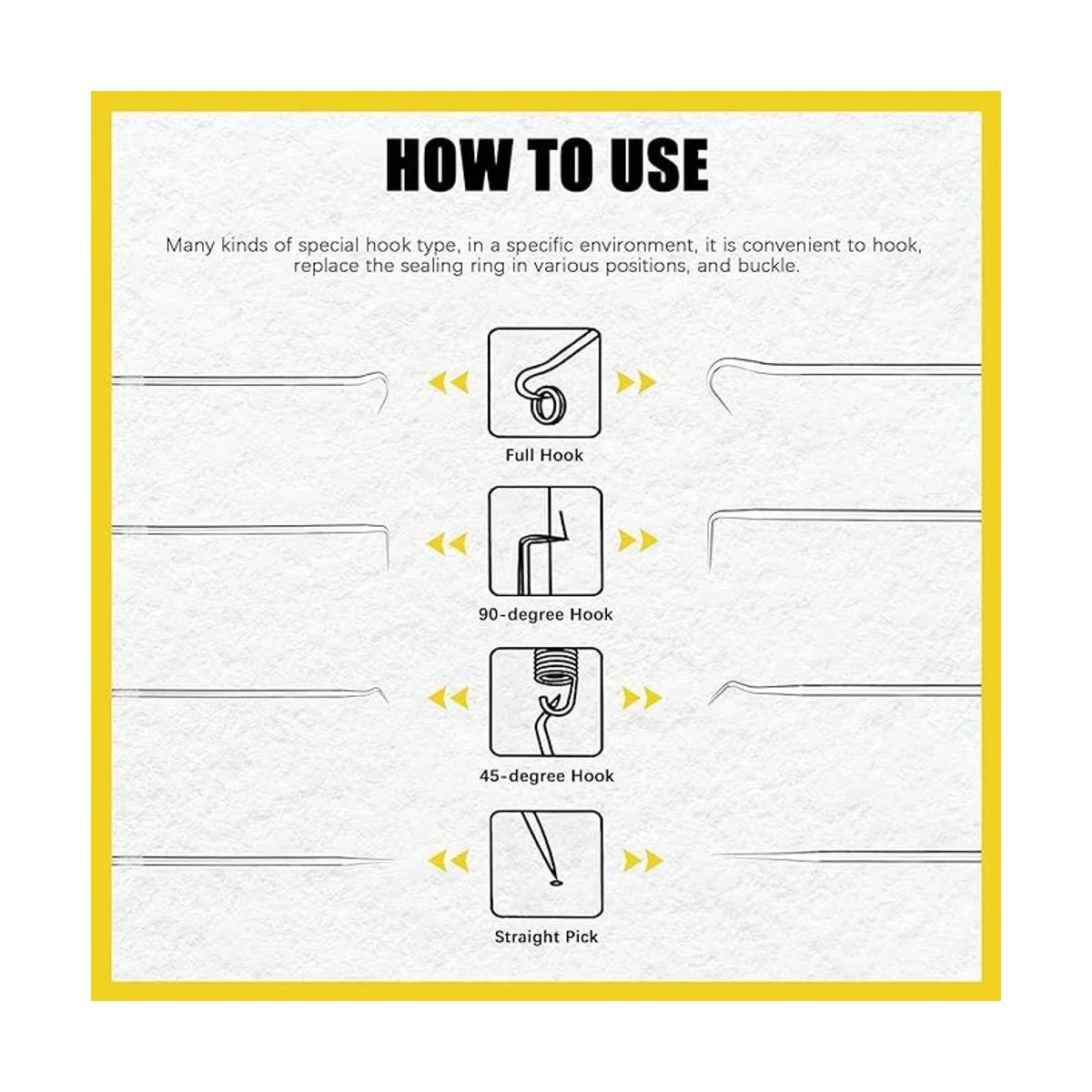 HOW TO USE

Many kinds of special hook type, in a specific environment, it is convenient to hook, replace the sealing ring in various positions, and buckle.

Full Hook

90-degree Hook

45-degree Hook

Straight Pick