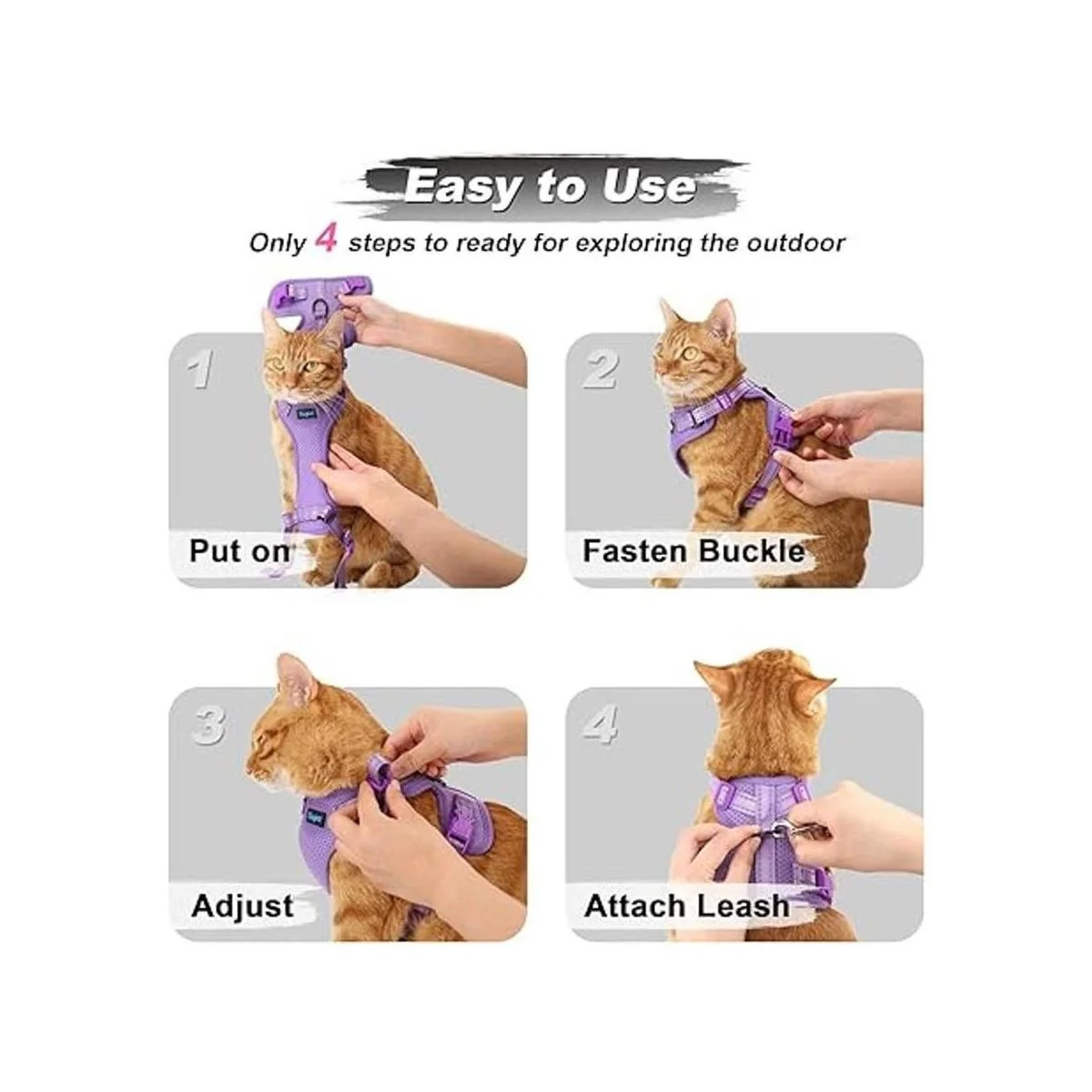 Easy to Use

Only 4 steps to ready for exploring the outdoor

1

Put on

2

Fasten Buckle

3

Adjust

4

Attach Leash