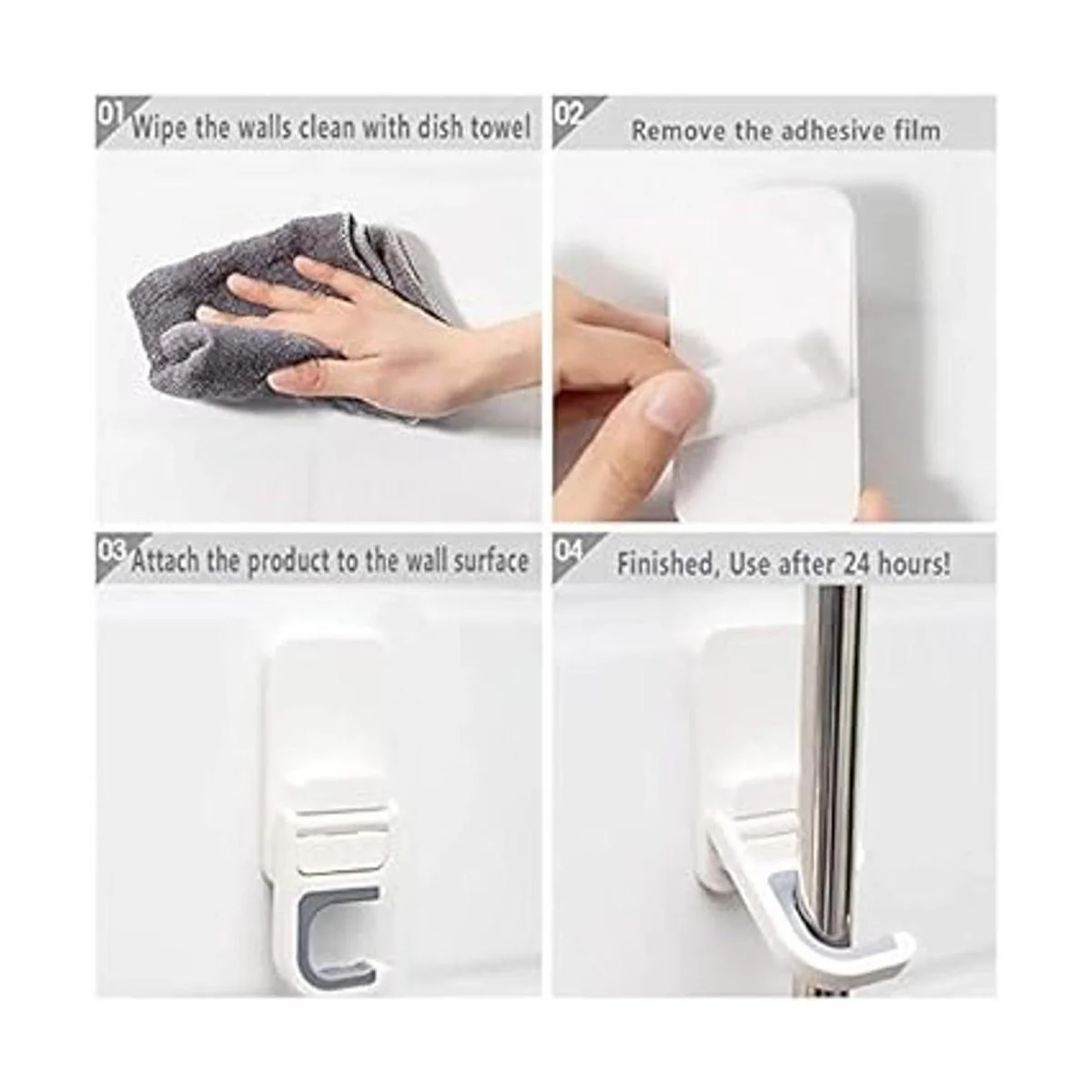 01 Wipe the walls clean with dish towel

02 Remove the adhesive film

03 Attach the product to the wall surface

04 Finished, Use after 24 hours!