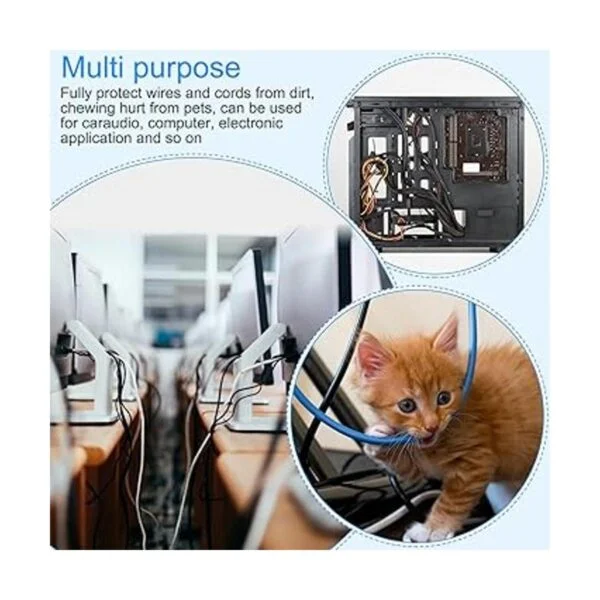 Multi purpose

Fully protect wires and cords from dirt, chewing hurt from pets, can be used for caraudio, computer, electronic application and so on