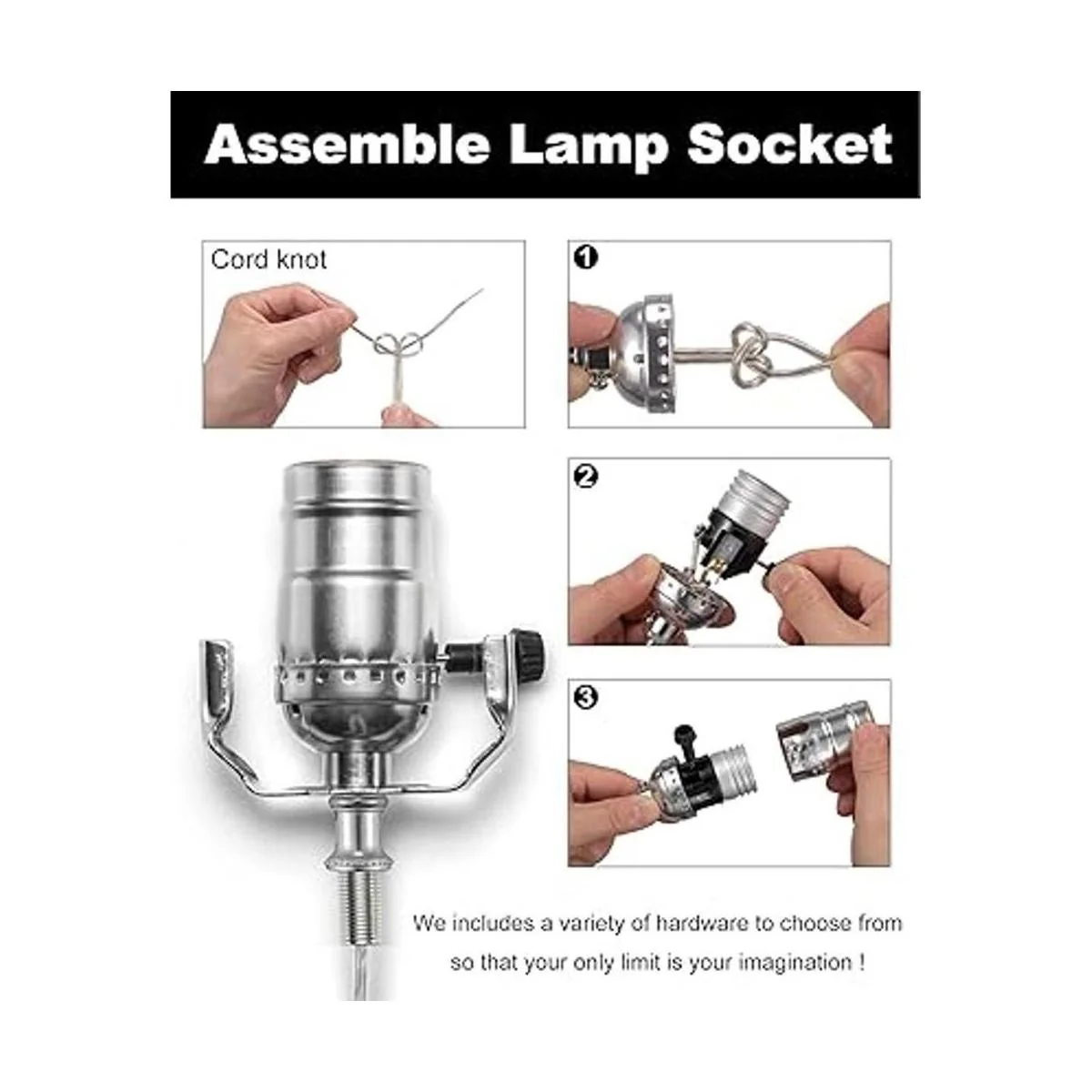 Assemble Lamp Socket

Cord knot

1

2

3

We includes a variety of hardware to choose from so that your only limit is your imagination !