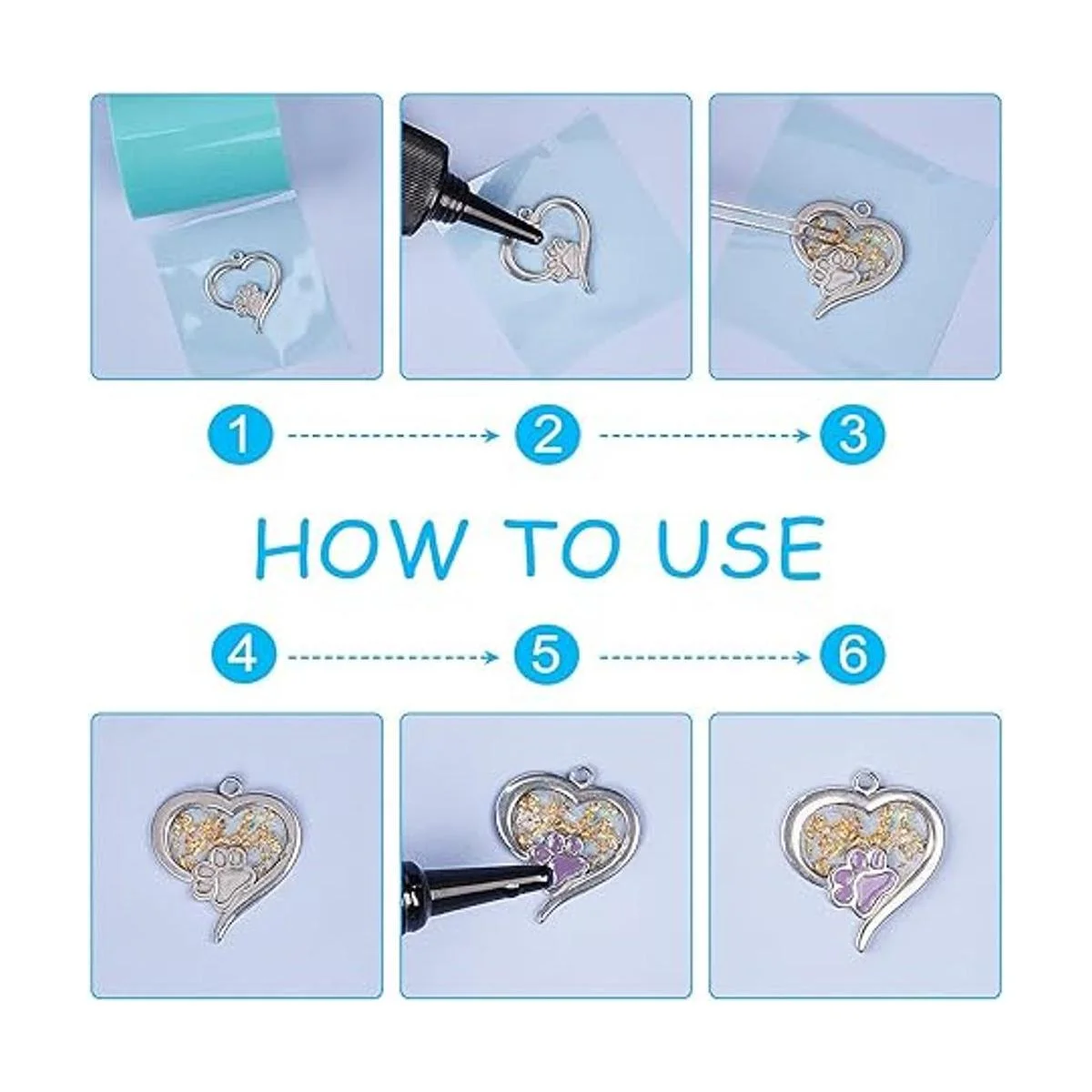 1
2
3

HOW TO USE

4
5
6