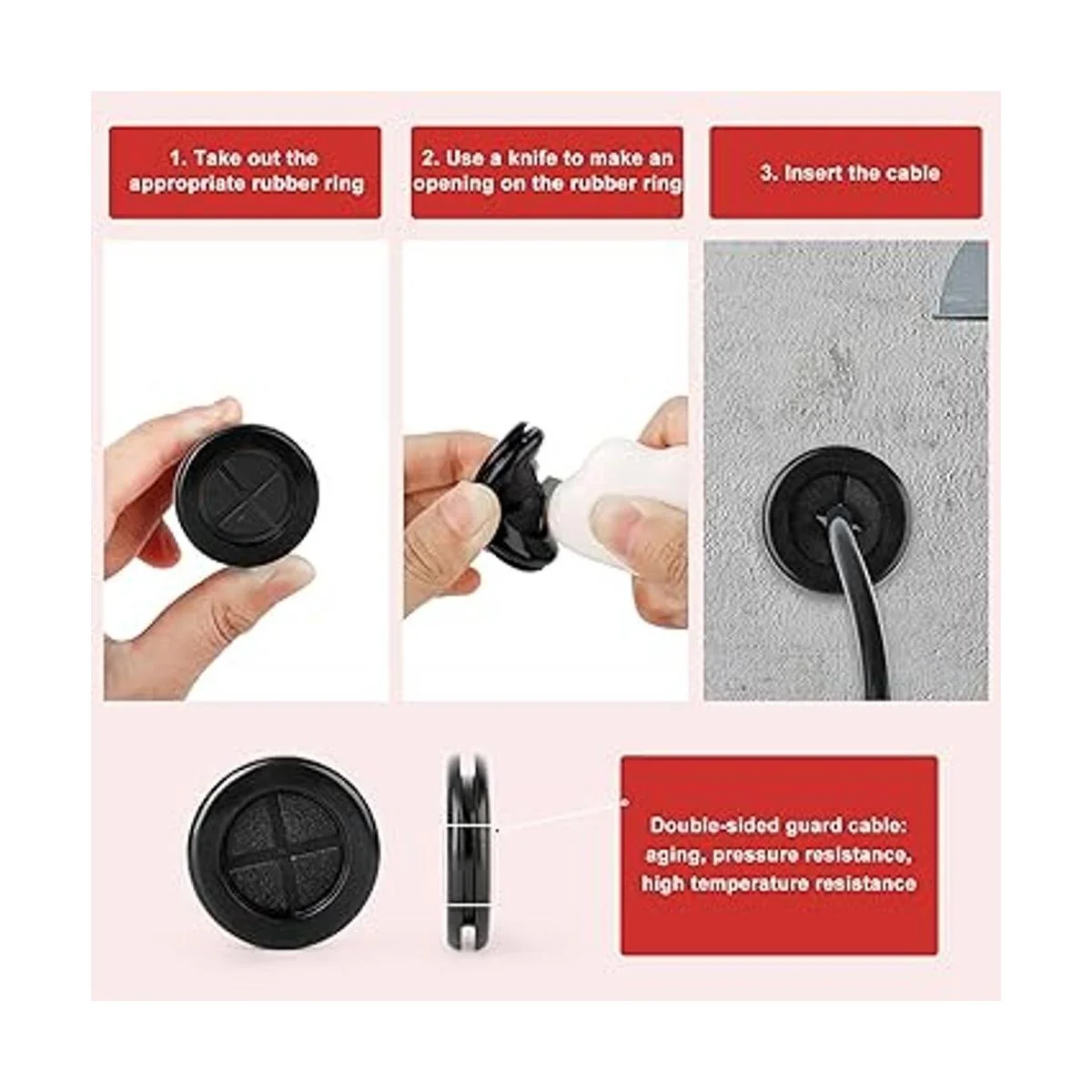 1. Take out the appropriate rubber ring

2. Use a knife to make an opening on the rubber ring

3. Insert the cable

Double-sided guard cable: aging, pressure resistance, high temperature resistance