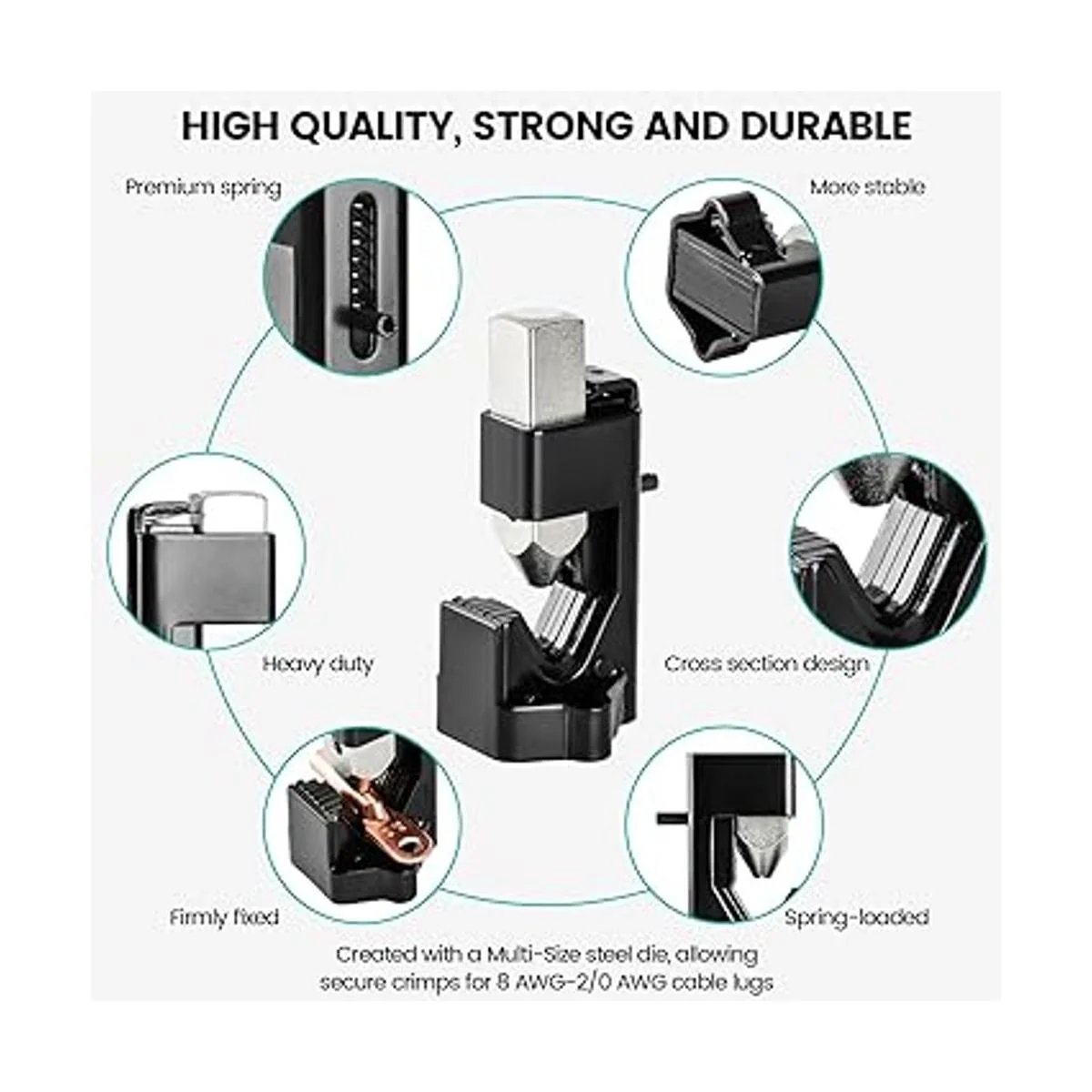 HIGH QUALITY, STRONG AND DURABLE

Premium spring

More stable

Heavy duty

Cross section design

Firmly fixed

Spring-loaded

Created with a Multi-Size steel die, allowing secure crimps for 8 AWG-2/0 AWG cable lugs