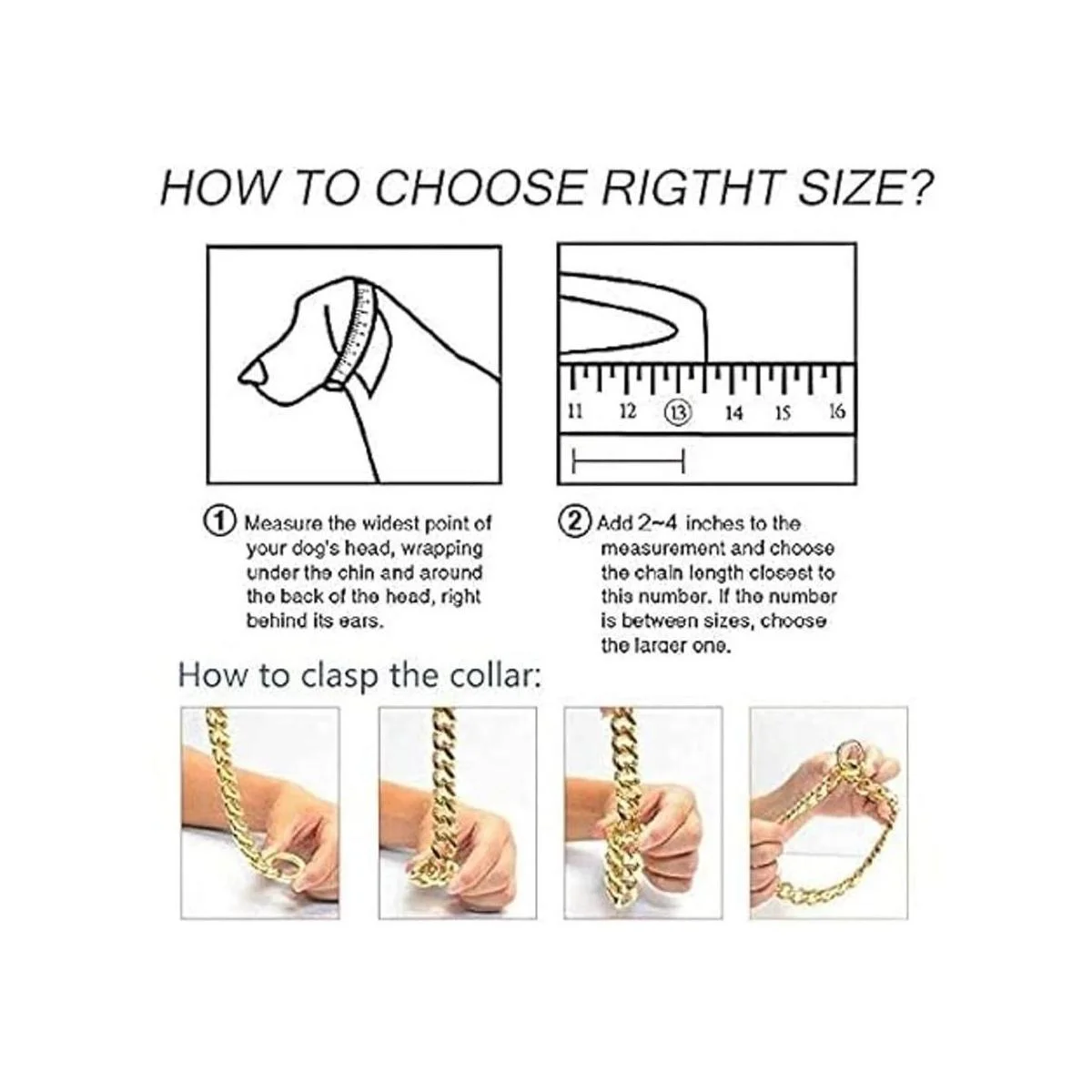 HOW TO CHOOSE RIGTHT SIZE?

11 12 13 14 15 16

① Measure the widest point of your dog's head, wrapping under the chin and around the back of the head, right behind its ears.

② Add 2~4 inches to the measurement and choose the chain length closest to this number. If the number is between sizes, choose the larger one.

How to clasp the collar: