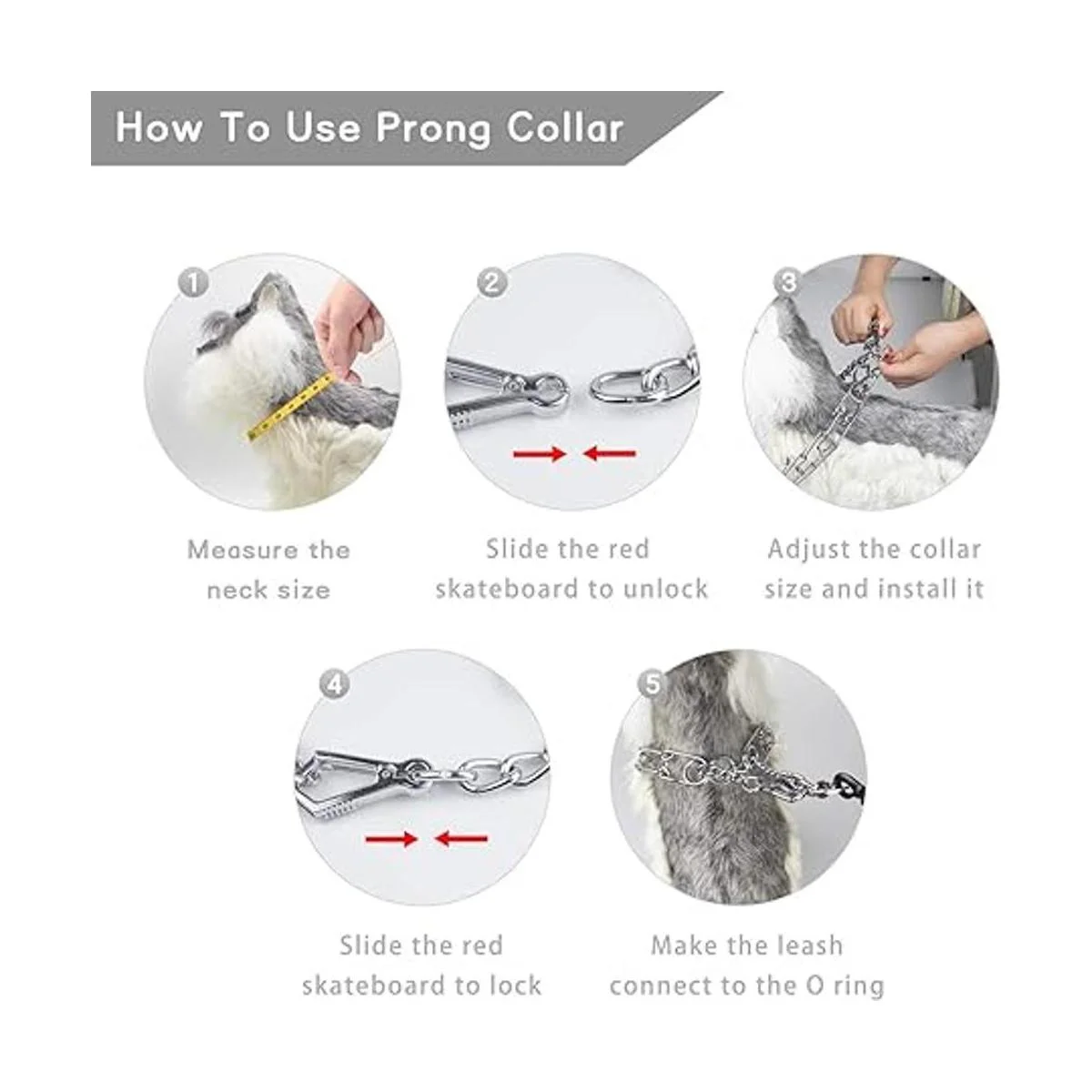 How To Use Prong Collar

1

Measure the neck size

2

Slide the red skateboard to unlock

3

Adjust the collar size and install it

4

Slide the red skateboard to lock

5

Make the leash connect to the O ring