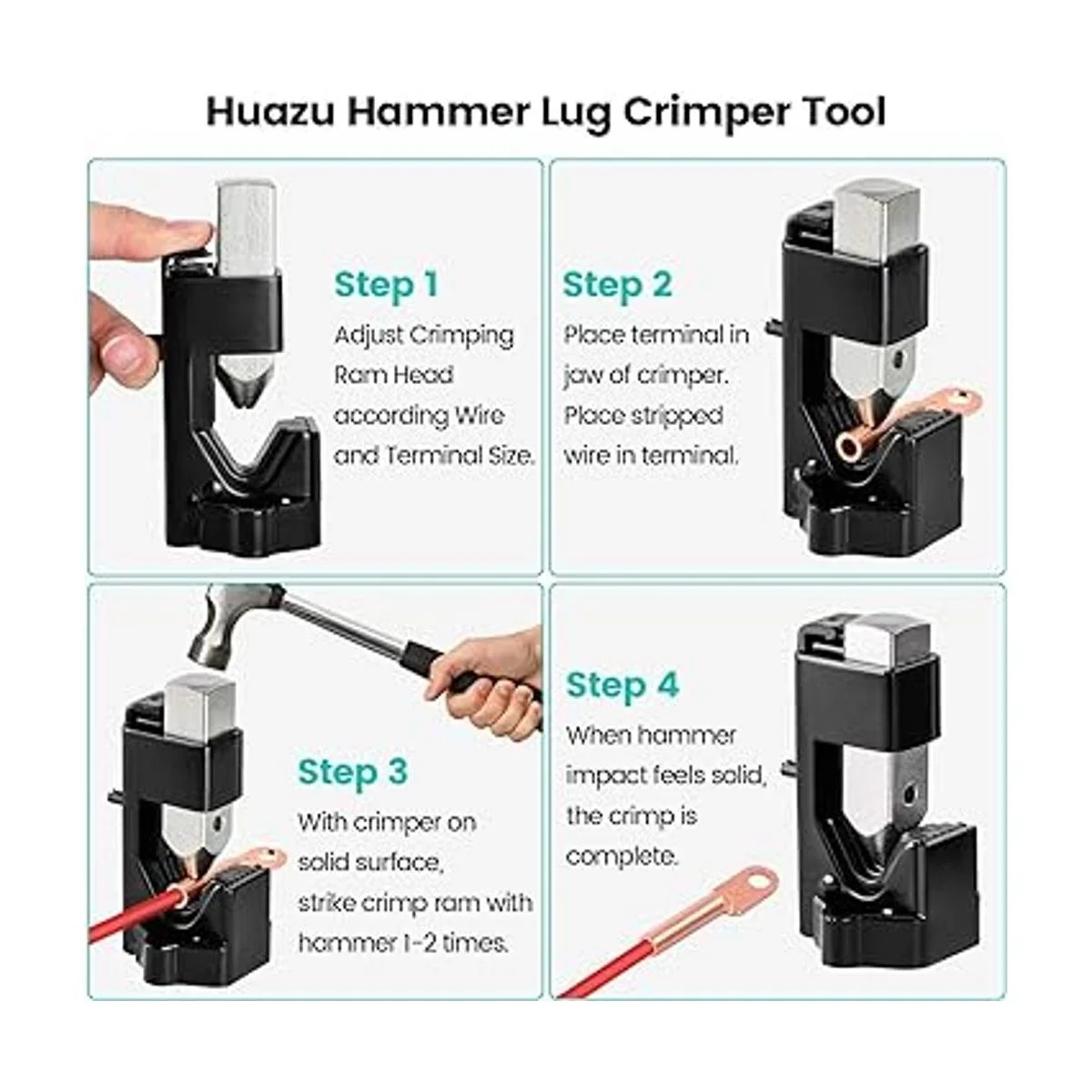 Huazu Hammer Lug Crimper Tool

Step 1
Adjust Crimping Ram Head according Wire and Terminal Size.

Step 2
Place terminal in jaw of crimper. Place stripped wire in terminal.

Step 3
With crimper on solid surface, strike crimp ram with hammer 1-2 times.

Step 4
When hammer impact feels solid, the crimp is complete.