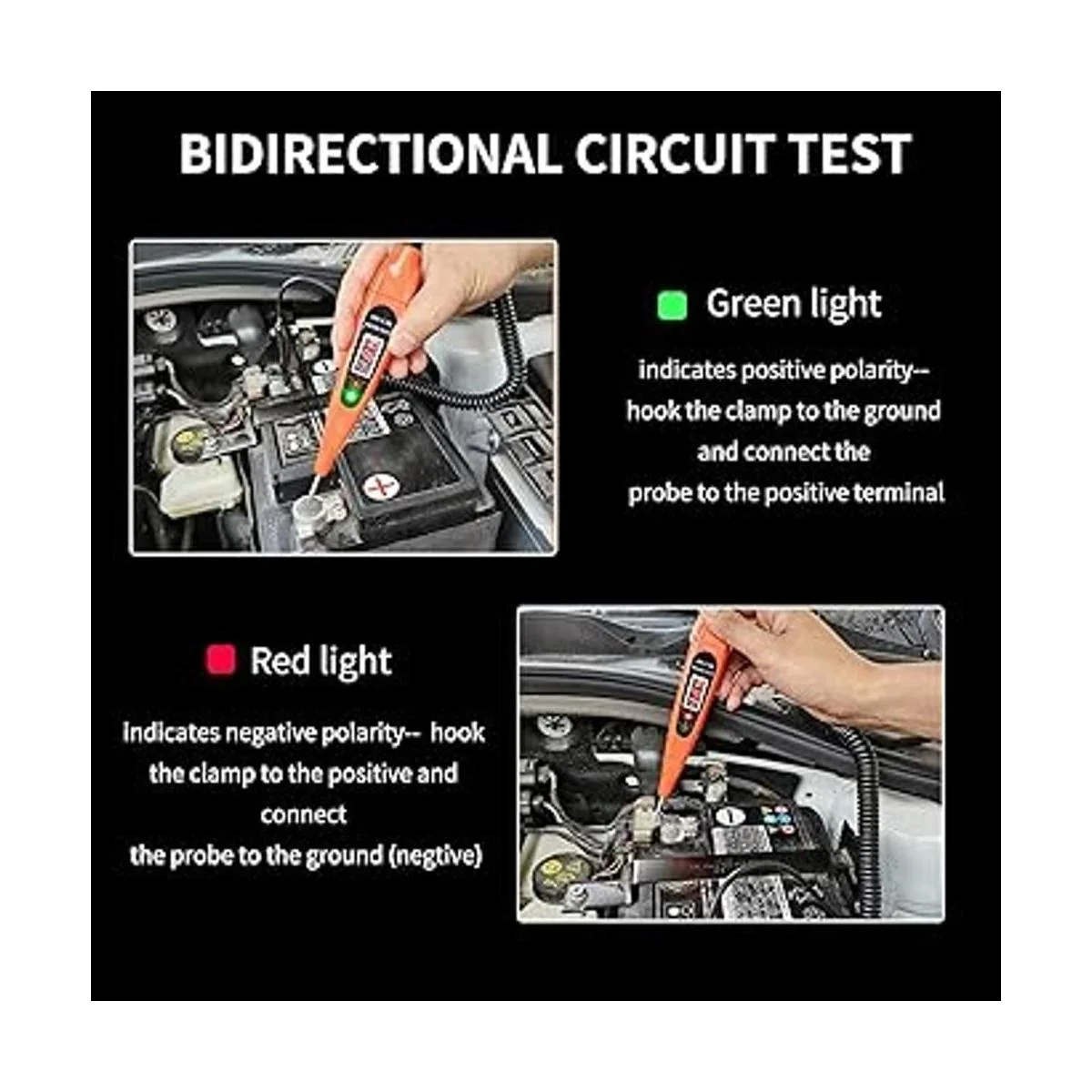 BIDIRECTIONAL CIRCUIT TEST

Green light

indicates positive polarity-- hook the clamp to the ground and connect the probe to the positive terminal

Red light

indicates negative polarity-- hook the clamp to the positive and connect the probe to the ground (negtive)