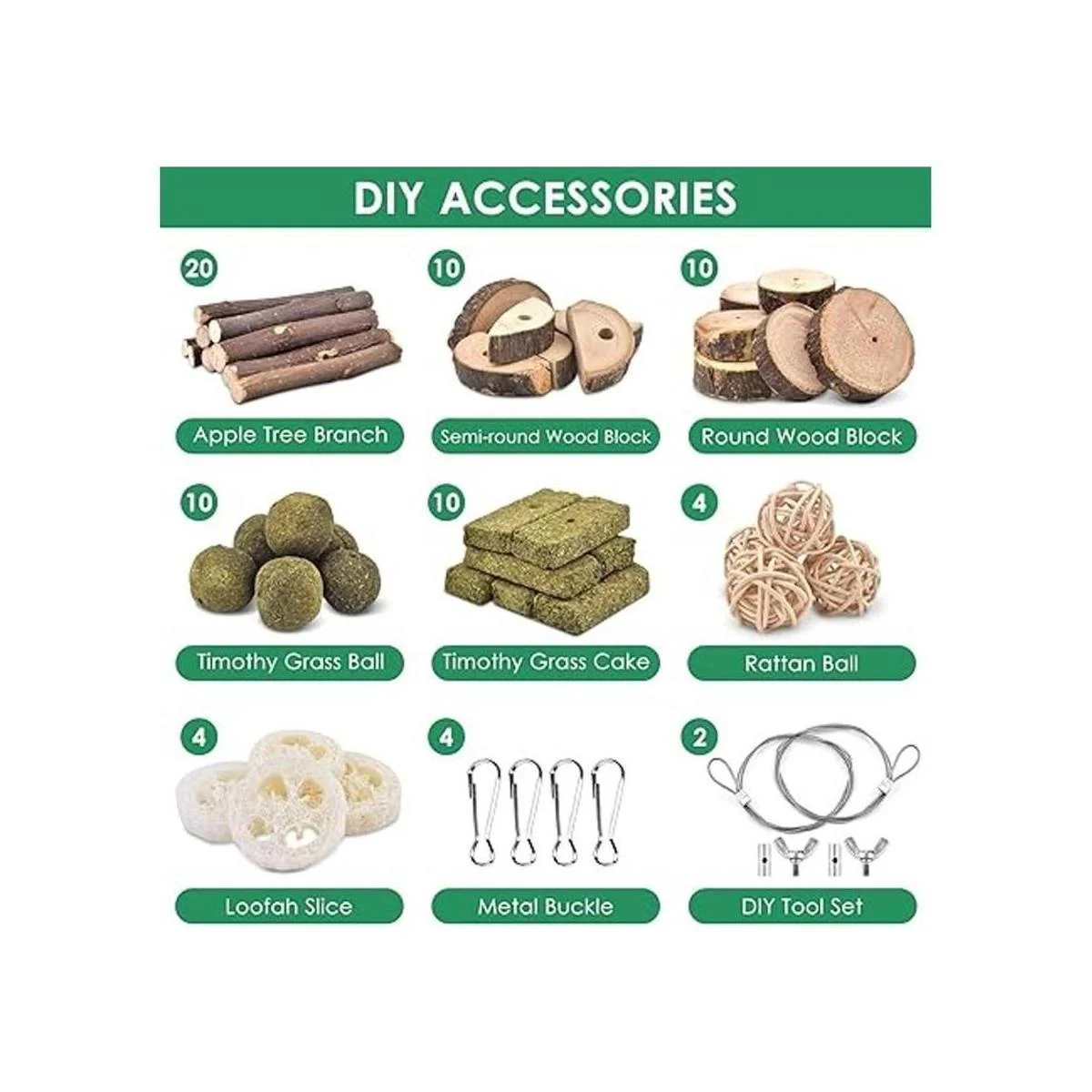 DIY ACCESSORIES

20
Apple Tree Branch

10
Semi-round Wood Block

10
Round Wood Block

10
Timothy Grass Ball

10
Timothy Grass Cake

4
Rattan Ball

4
Loofah Slice

4
Metal Buckle

2
DIY Tool Set