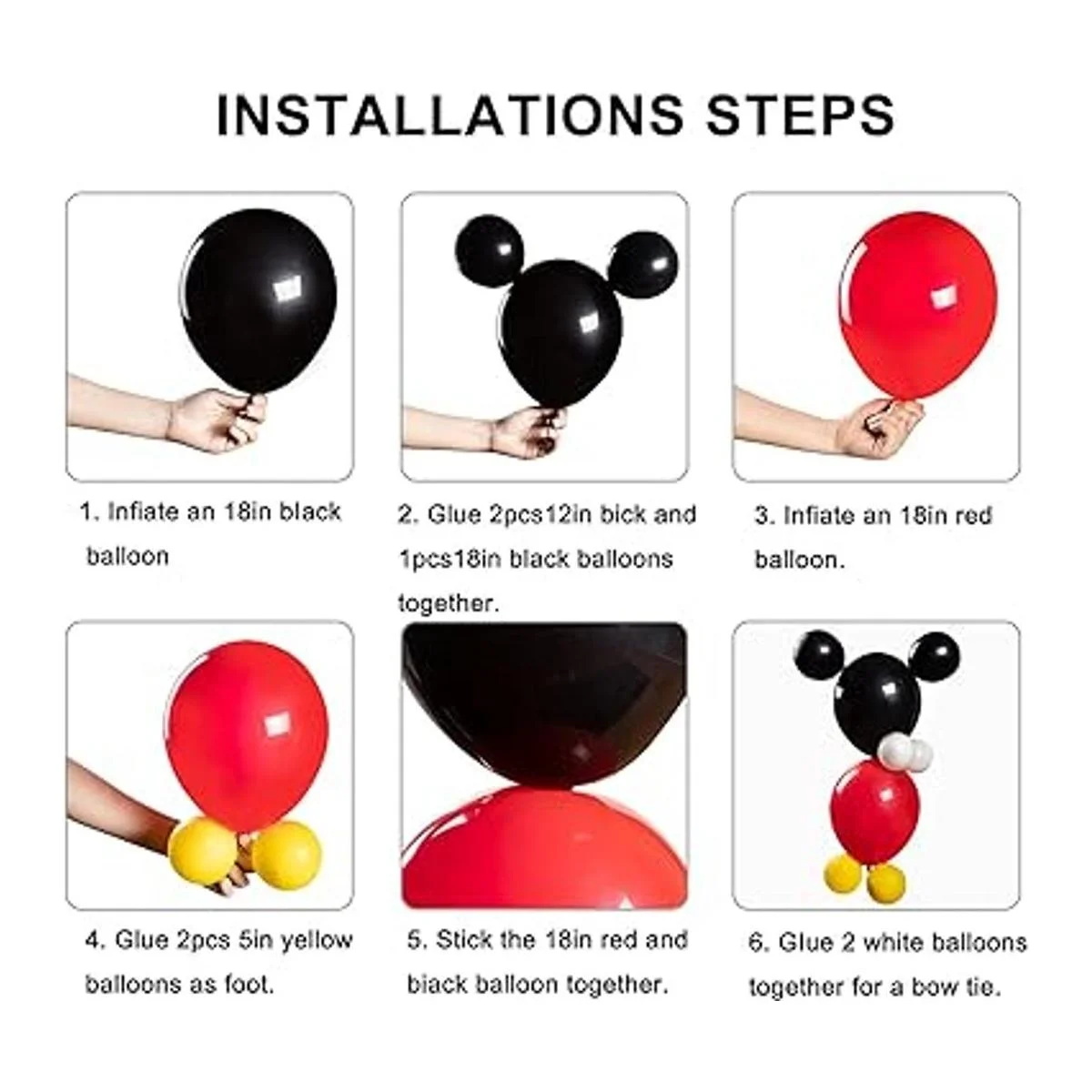 INSTALLATIONS STEPS

1. Infiate an 18in black balloon

2. Glue 2pcs12in bick and 1pcs18in black balloons together.

3. Infiate an 18in red balloon.

4. Glue 2pcs 5in yellow balloons as foot.

5. Stick the 18in red and black balloon together.

6. Glue 2 white balloons together for a bow tie.