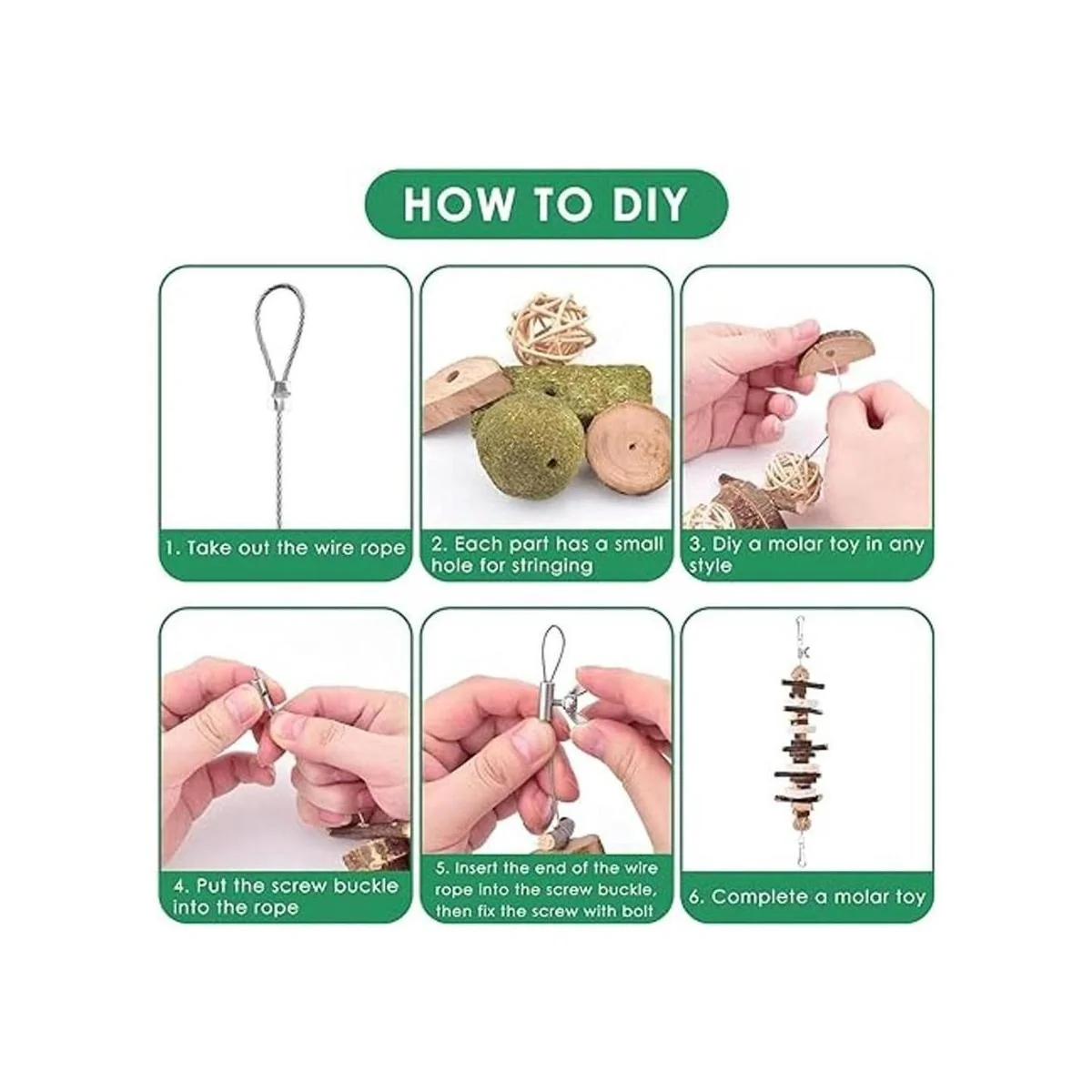 HOW TO DIY

1. Take out the wire rope

2. Each part has a small hole for stringing

3. Diy a molar toy in any style

4. Put the screw buckle into the rope

5. Insert the end of the wire rope into the screw buckle, then fix the screw with bolt

6. Complete a molar toy