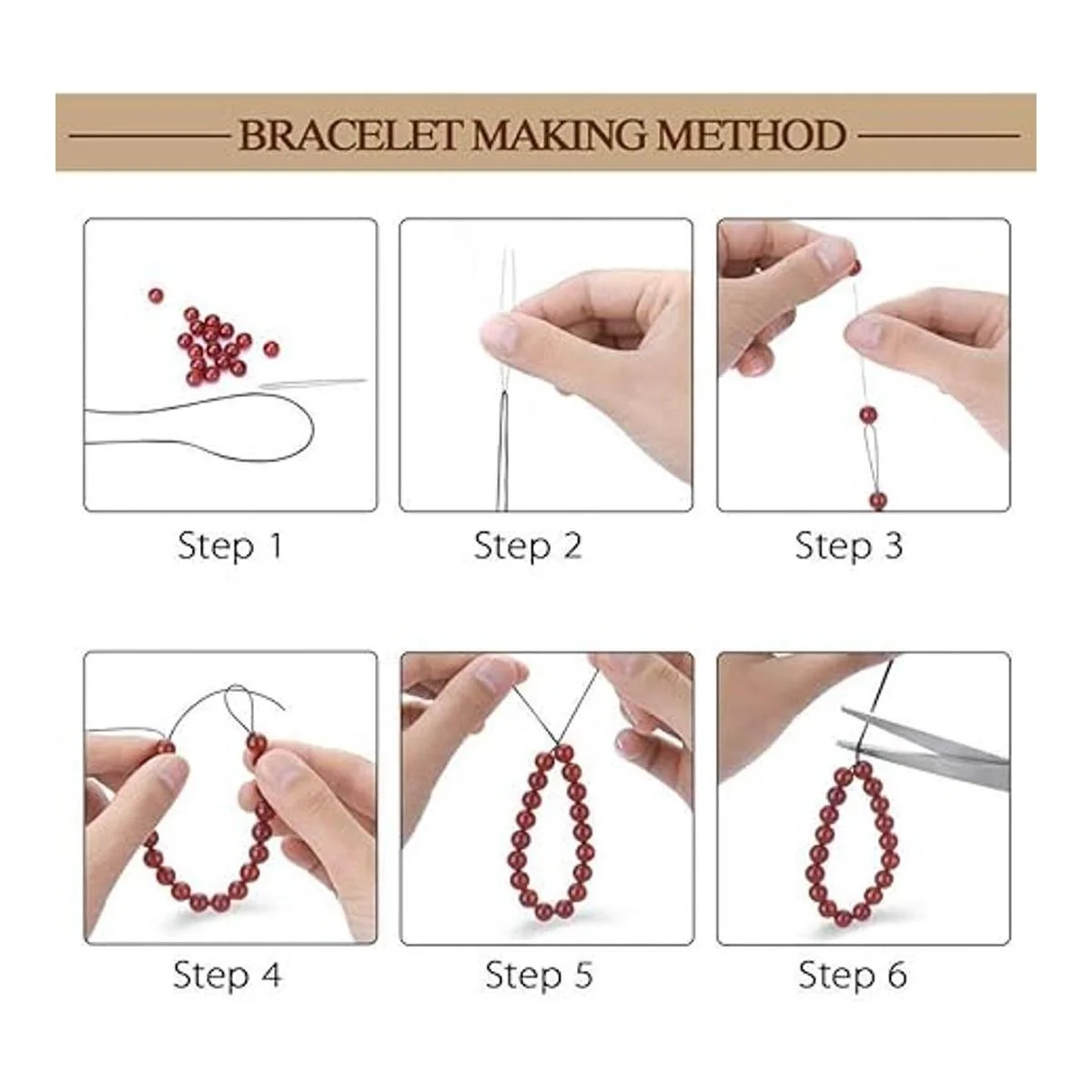 BRACELET MAKING METHOD

Step 1

Step 2

Step 3

Step 4

Step 5

Step 6