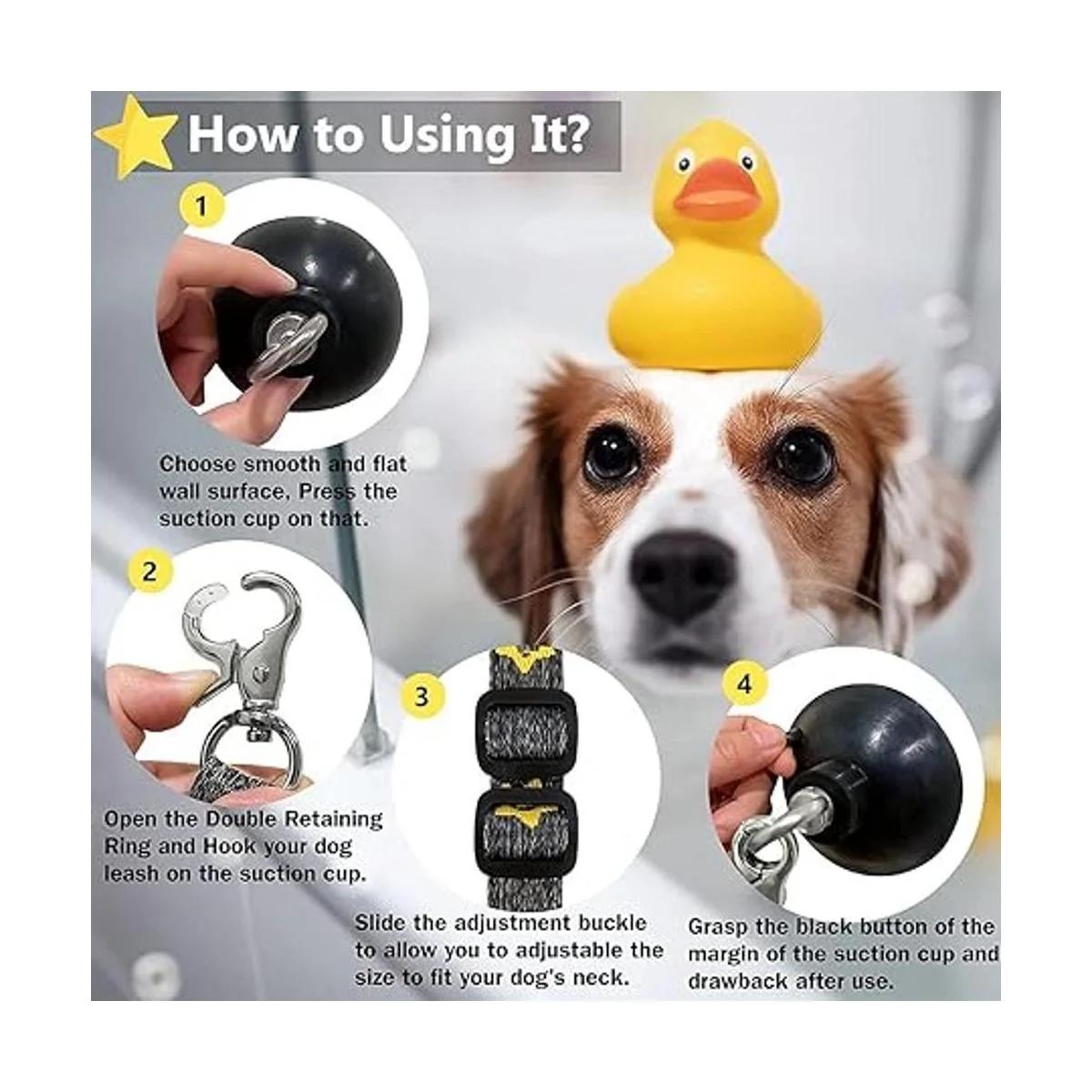 How to Using It?

1

Choose smooth and flat wall surface. Press the suction cup on that.

2

Open the Double Retaining Ring and Hook your dog leash on the suction cup.

3

Slide the adjustment buckle to allow you to adjustable the size to fit your dog's neck.

4

Grasp the black button of the margin of the suction cup and drawback after use.