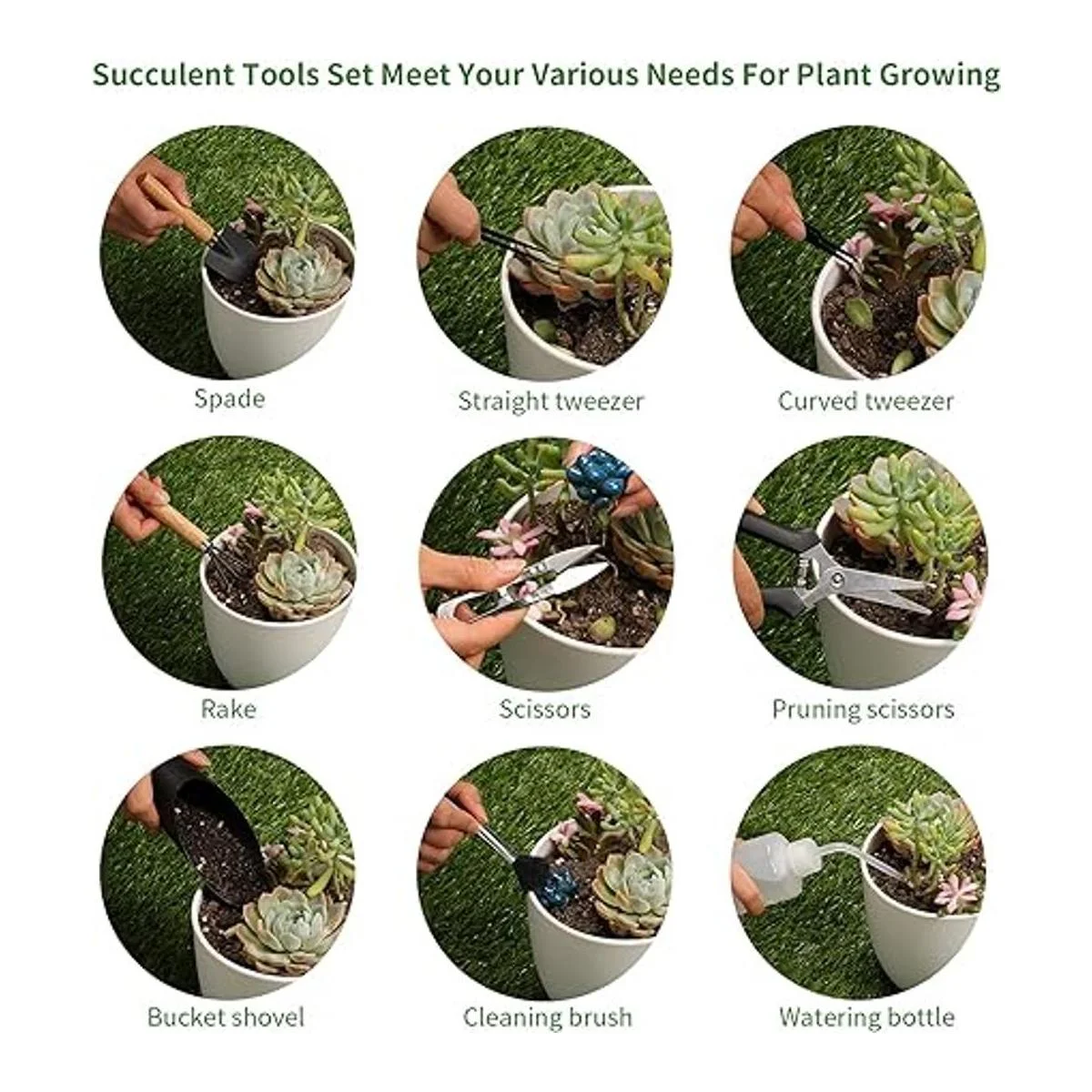 Succulent Tools Set Meet Your Various Needs For Plant Growing

Spade

Straight tweezer

Curved tweezer

Rake

Scissors

Pruning scissors

Bucket shovel

Cleaning brush

Watering bottle