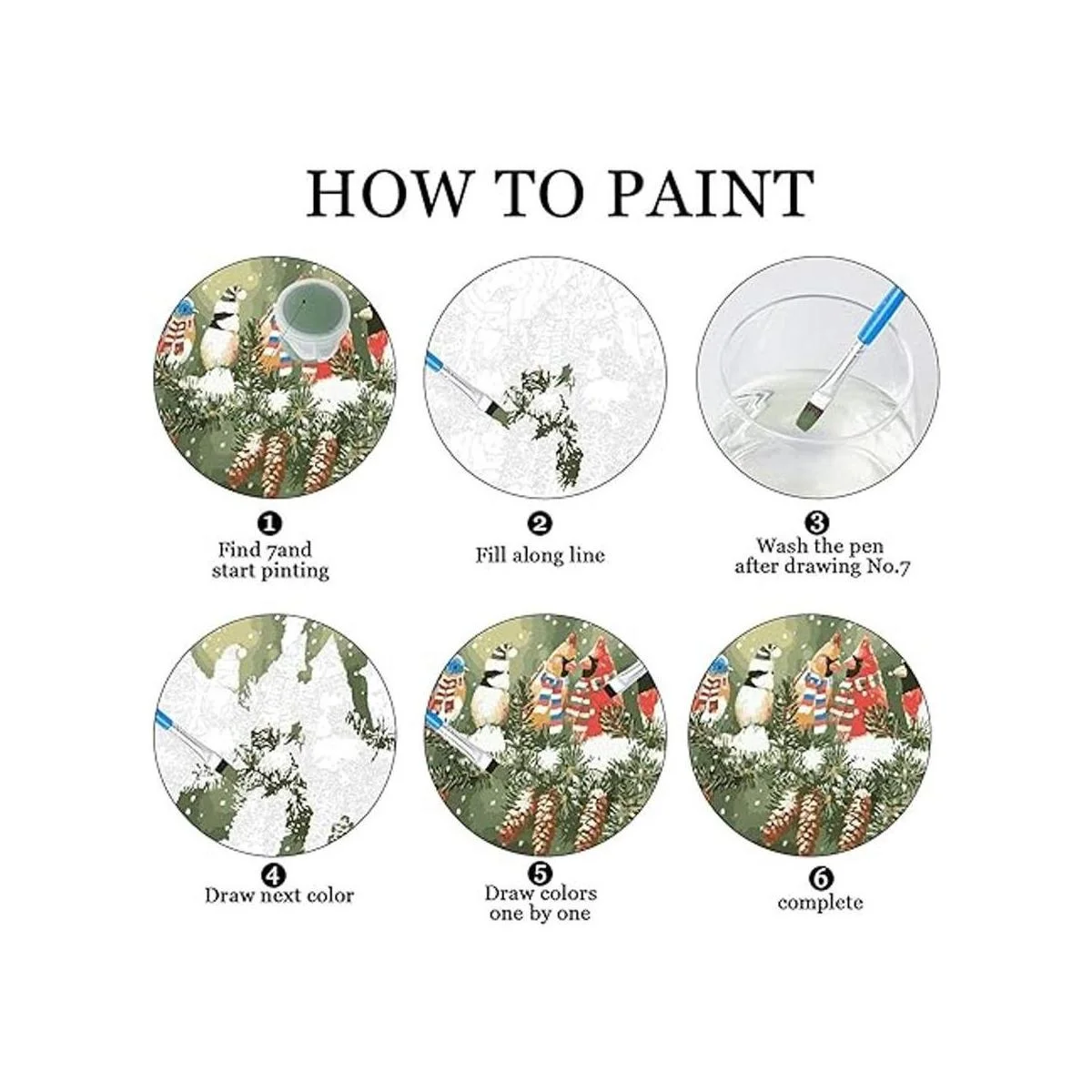 HOW TO PAINT

❶
Find 7and start pinting

❷
Fill along line

❸
Wash the pen after drawing No.7

❹
Draw next color

❺
Draw colors one by one

❻
complete