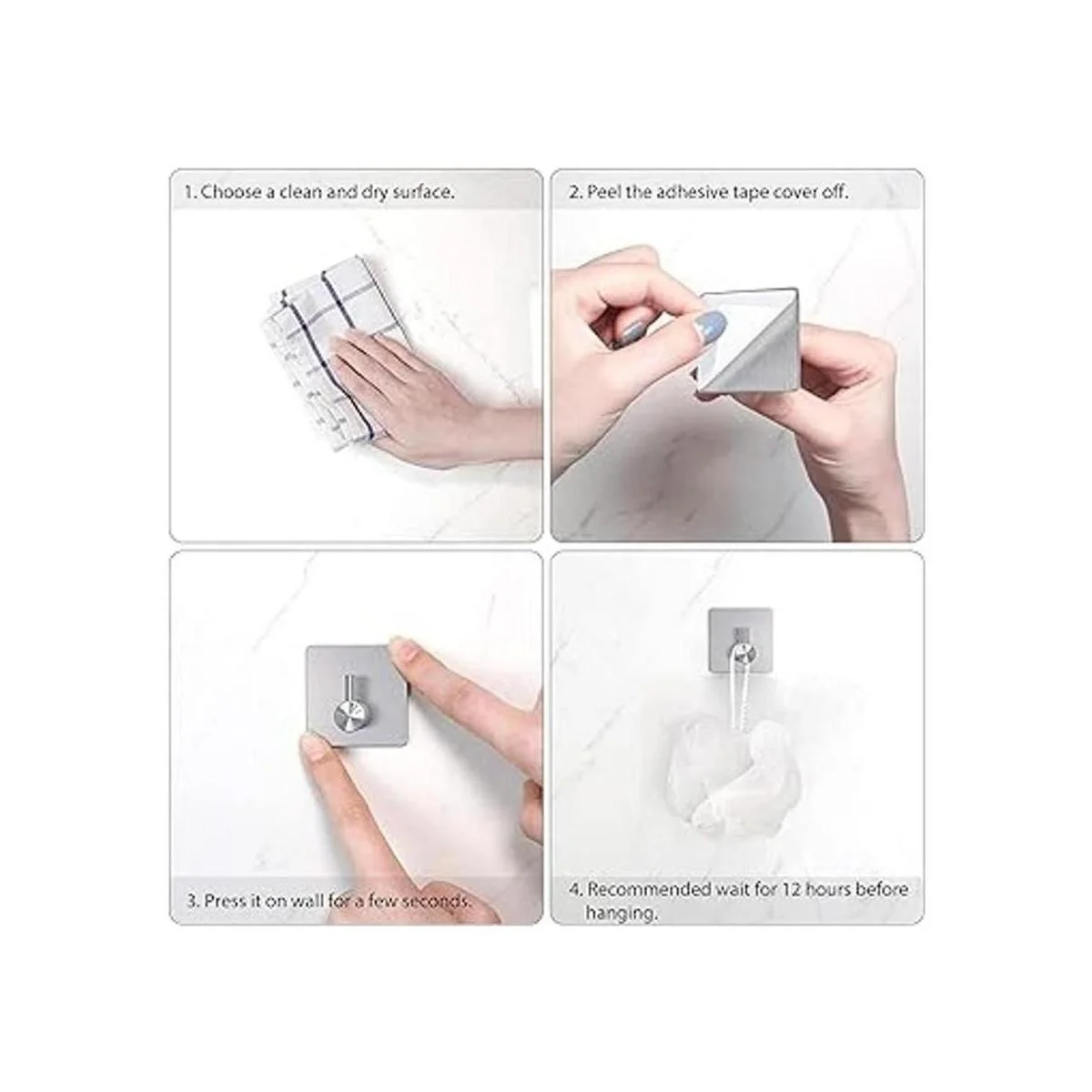 1. Choose a clean and dry surface.

2. Peel the adhesive tape cover off.

3. Press it on wall for a few seconds.

4. Recommended wait for 12 hours before hanging.