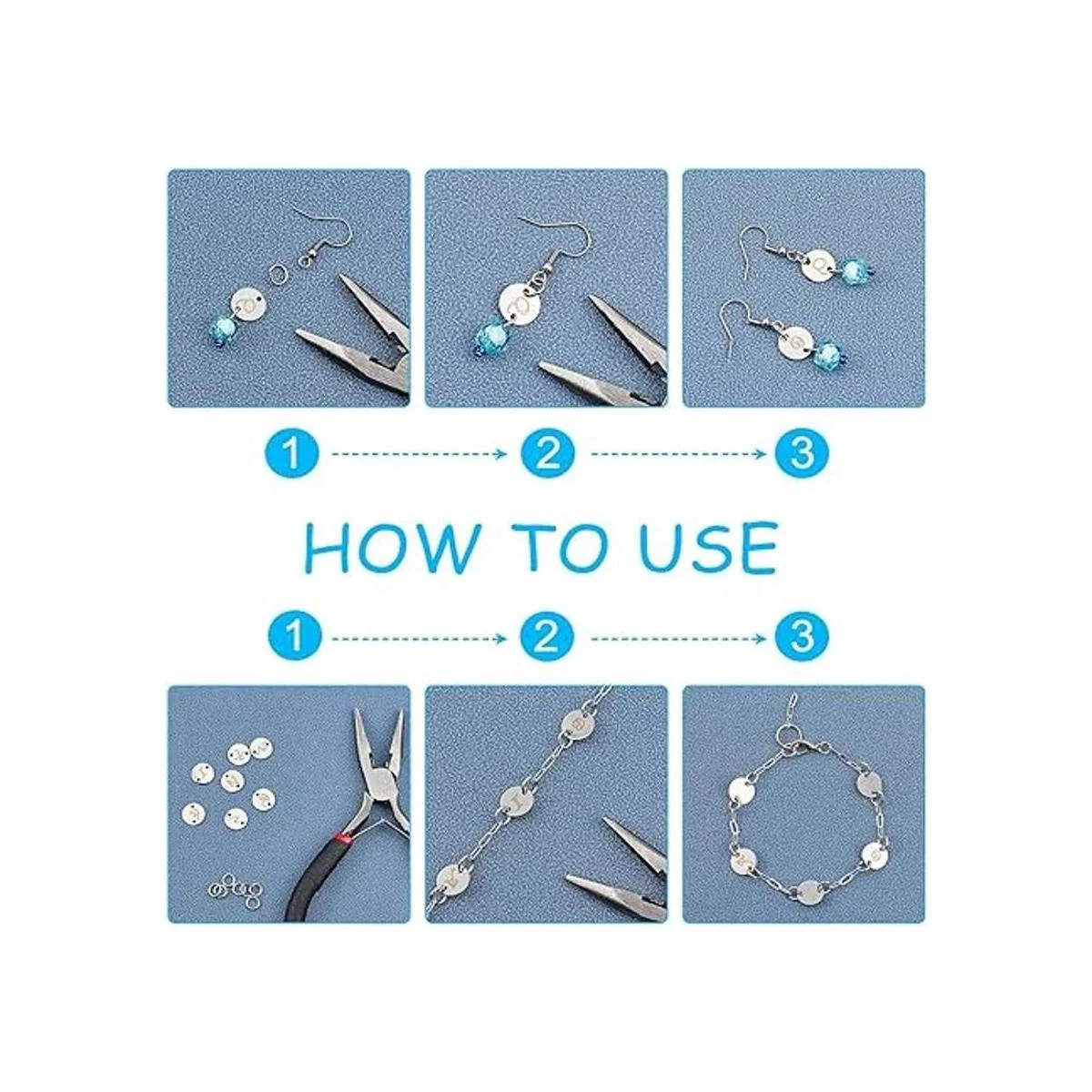 1 2 3

HOW TO USE

1 2 3