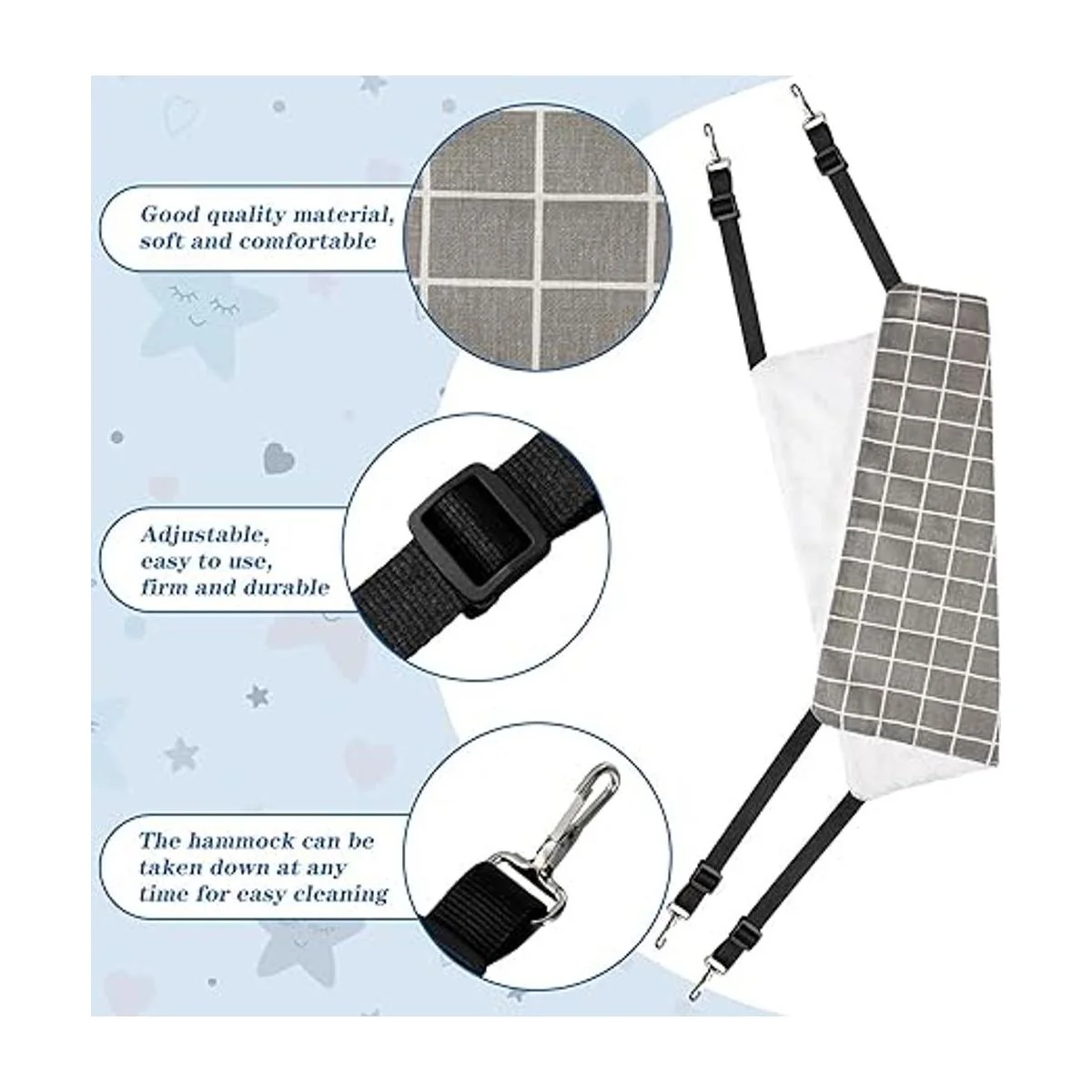 Good quality material, soft and comfortable

Adjustable, easy to use, firm and durable

The hammock can be taken down at any time for easy cleaning