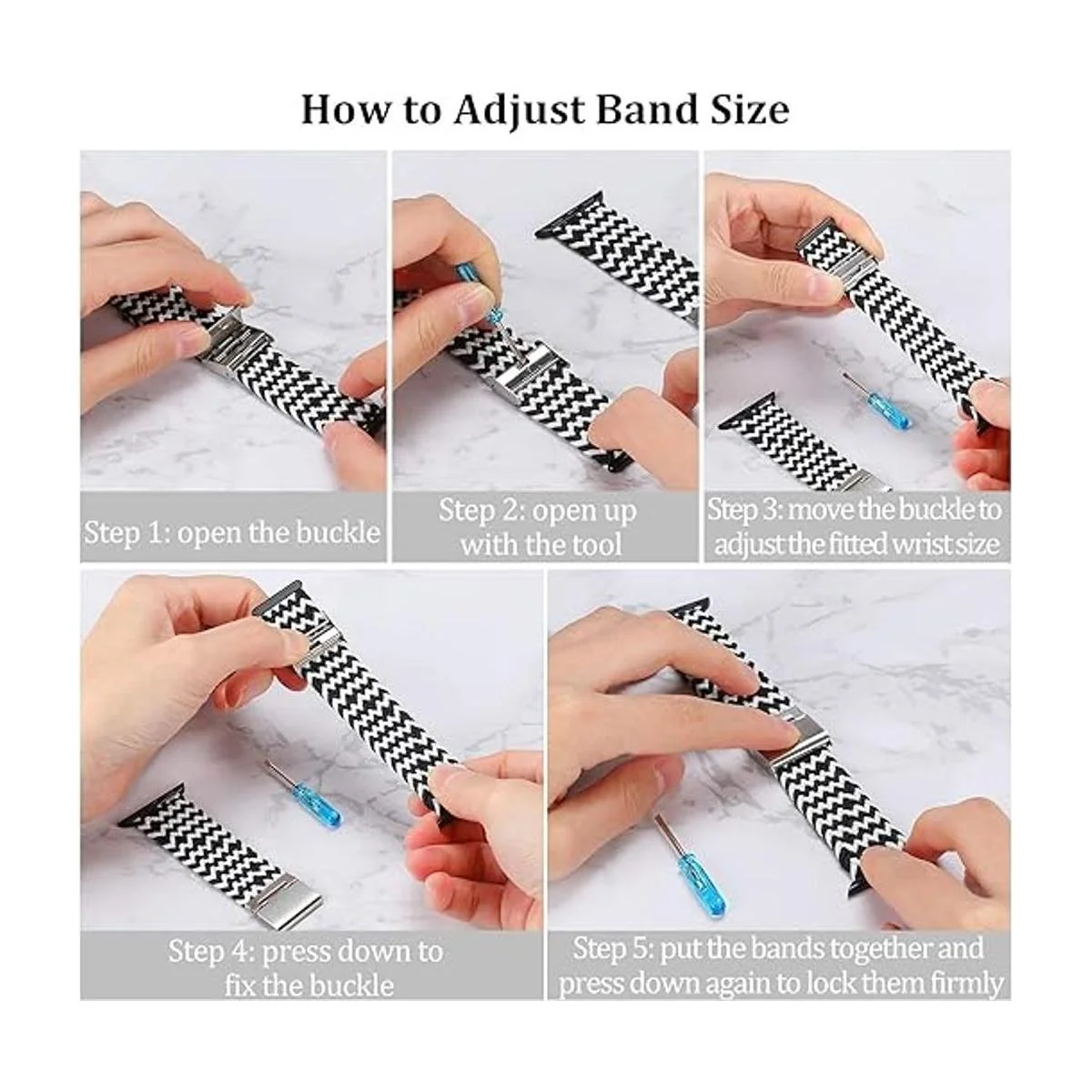 How to Adjust Band Size

Step 1: open the buckle

Step 2: open up with the tool

Step 3: move the buckle to adjust the fitted wrist size

Step 4: press down to fix the buckle

Step 5: put the bands together and press down again to lock them firmly