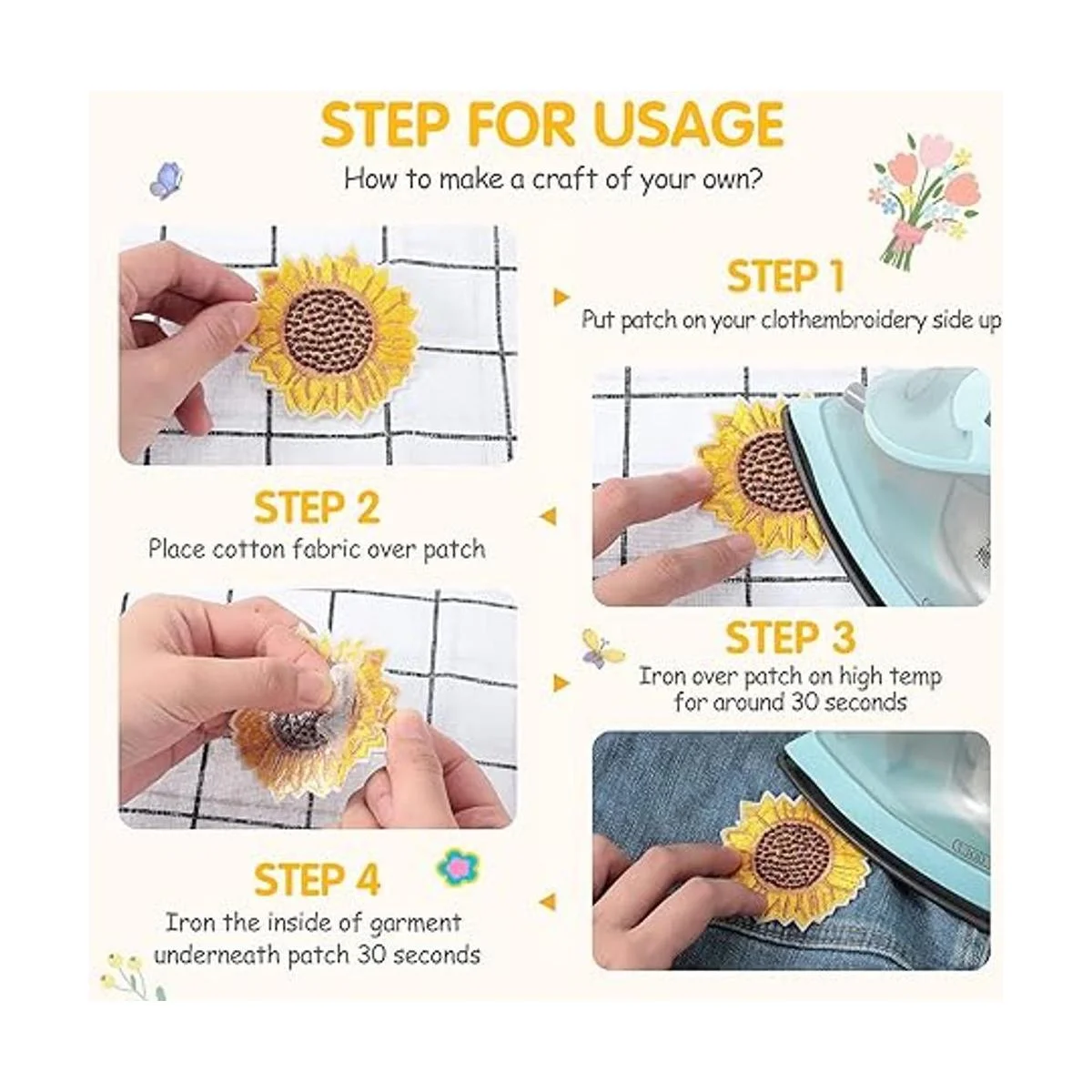 STEP FOR USAGE

How to make a craft of your own?

STEP 1

Put patch on your clothembroidery side up

STEP 2

Place cotton fabric over patch

STEP 3

Iron over patch on high temp for around 30 seconds

STEP 4

Iron the inside of garment underneath patch 30 seconds