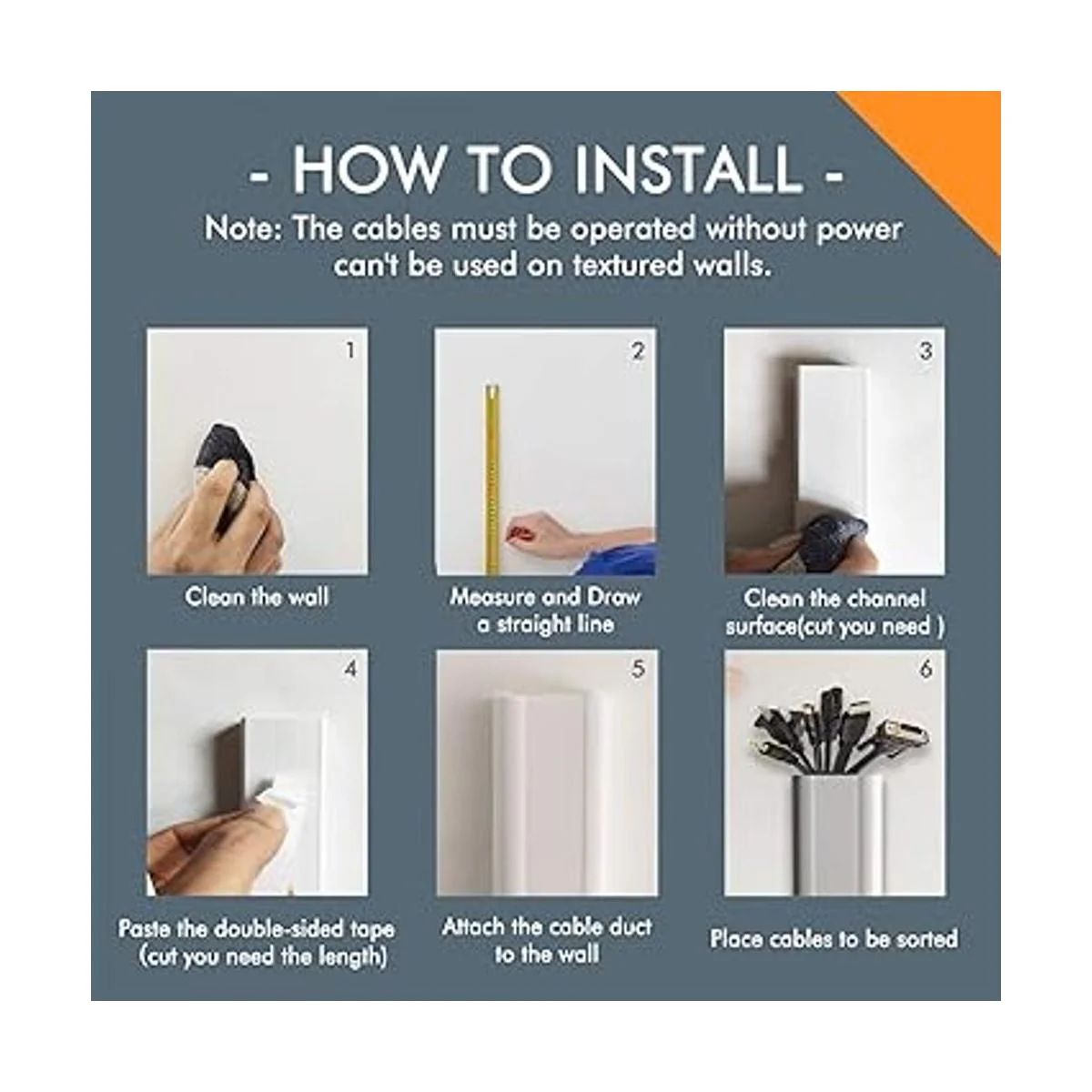 - HOW TO INSTALL -

Note: The cables must be operated without power can't be used on textured walls.

1
Clean the wall

2
Measure and Draw a straight line

3
Clean the channel surface(cut you need )

4
Paste the double-sided tape (cut you need the length)

5
Attach the cable duct to the wall

6
Place cables to be sorted