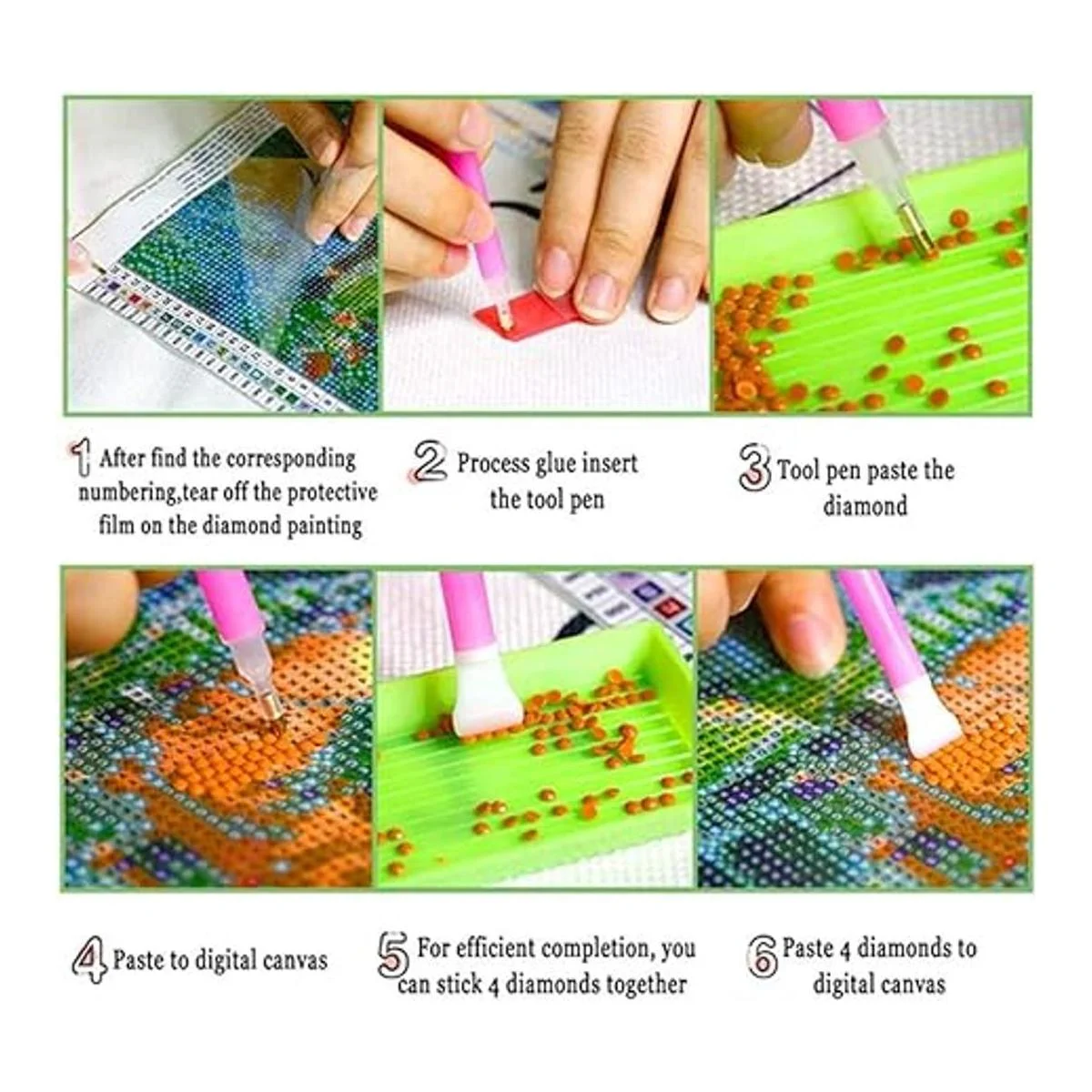 1 After find the corresponding numbering,tear off the protective film on the diamond painting

2 Process glue insert the tool pen

3 Tool pen paste the diamond

4 Paste to digital canvas

5 For efficient completion, you can stick 4 diamonds together

6 Paste 4 diamonds to digital canvas