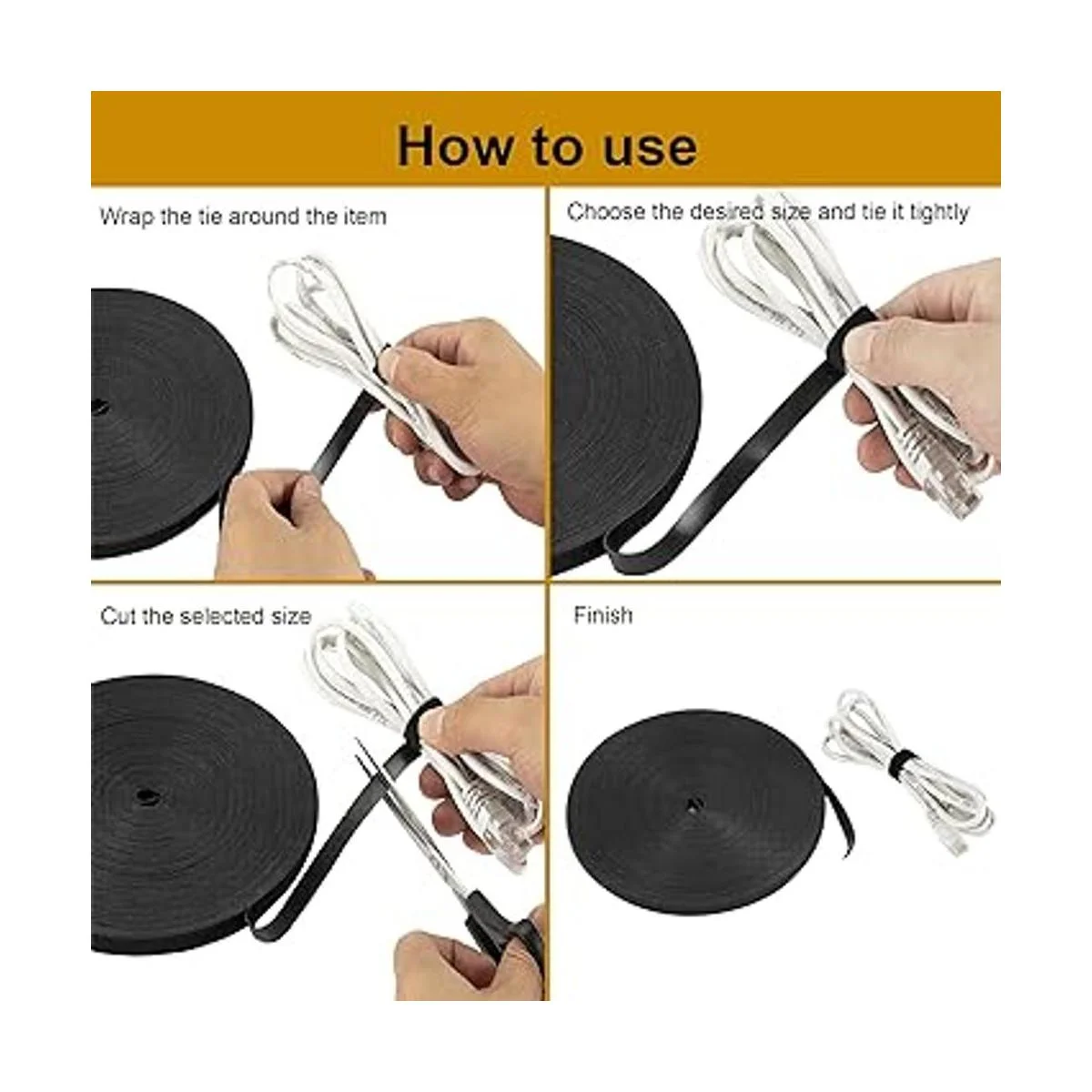 How to use

Wrap the tie around the item

Choose the desired size and tie it tightly

Cut the selected size

Finish