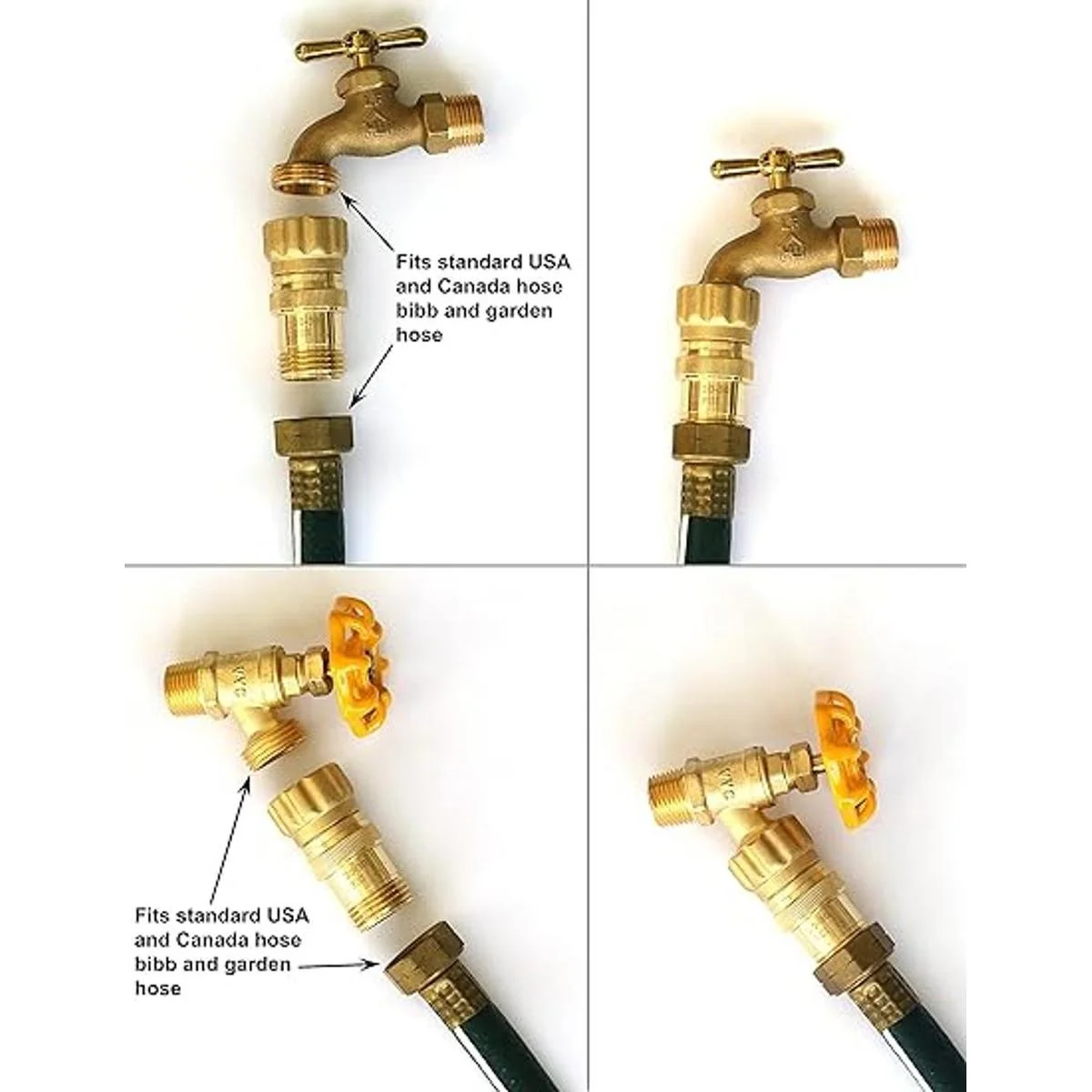 Fits standard USA and Canada hose bibb and garden hose

Fits standard USA and Canada hose bibb and garden hose