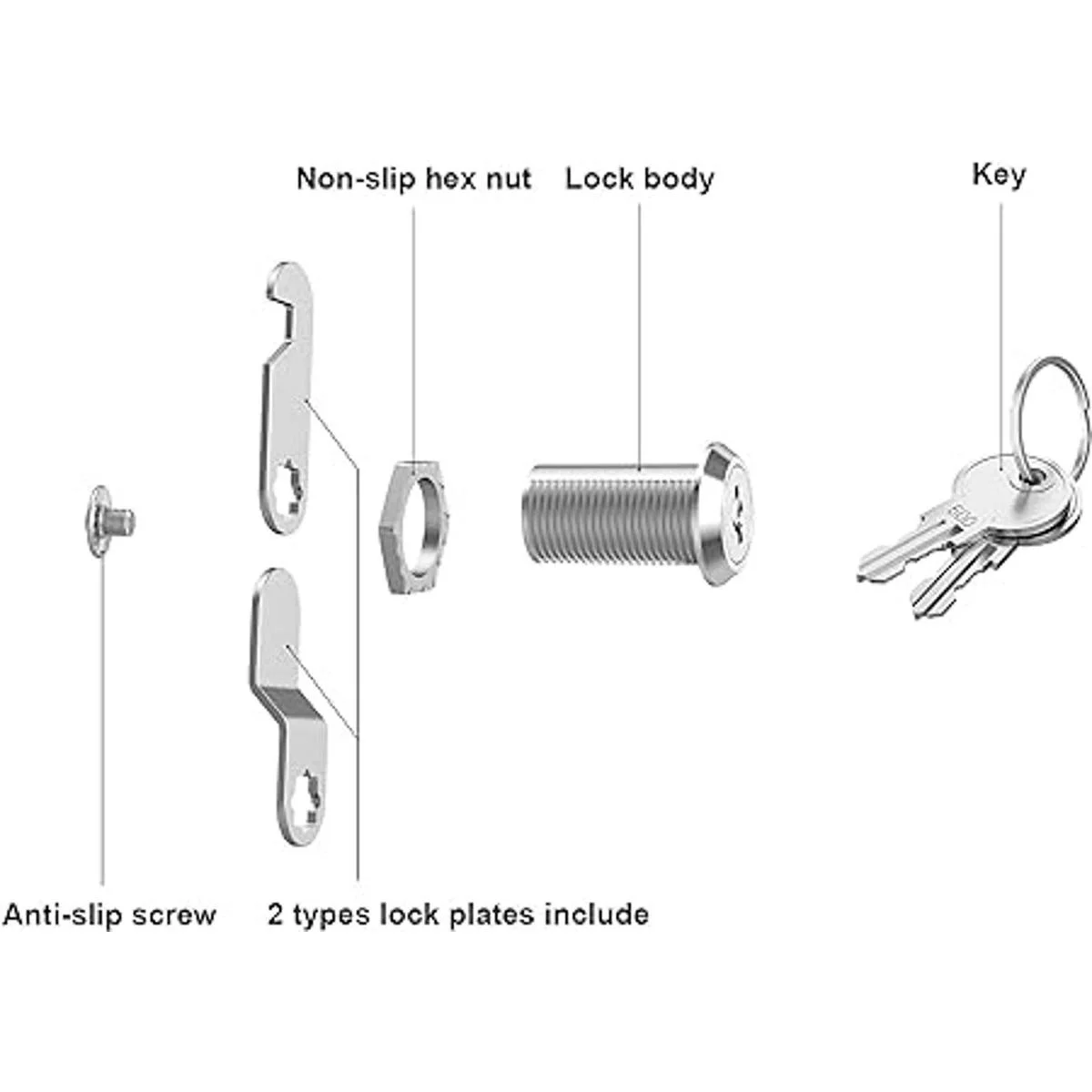 Non-slip hex nut
Lock body
Key

Anti-slip screw
2 types lock plates include