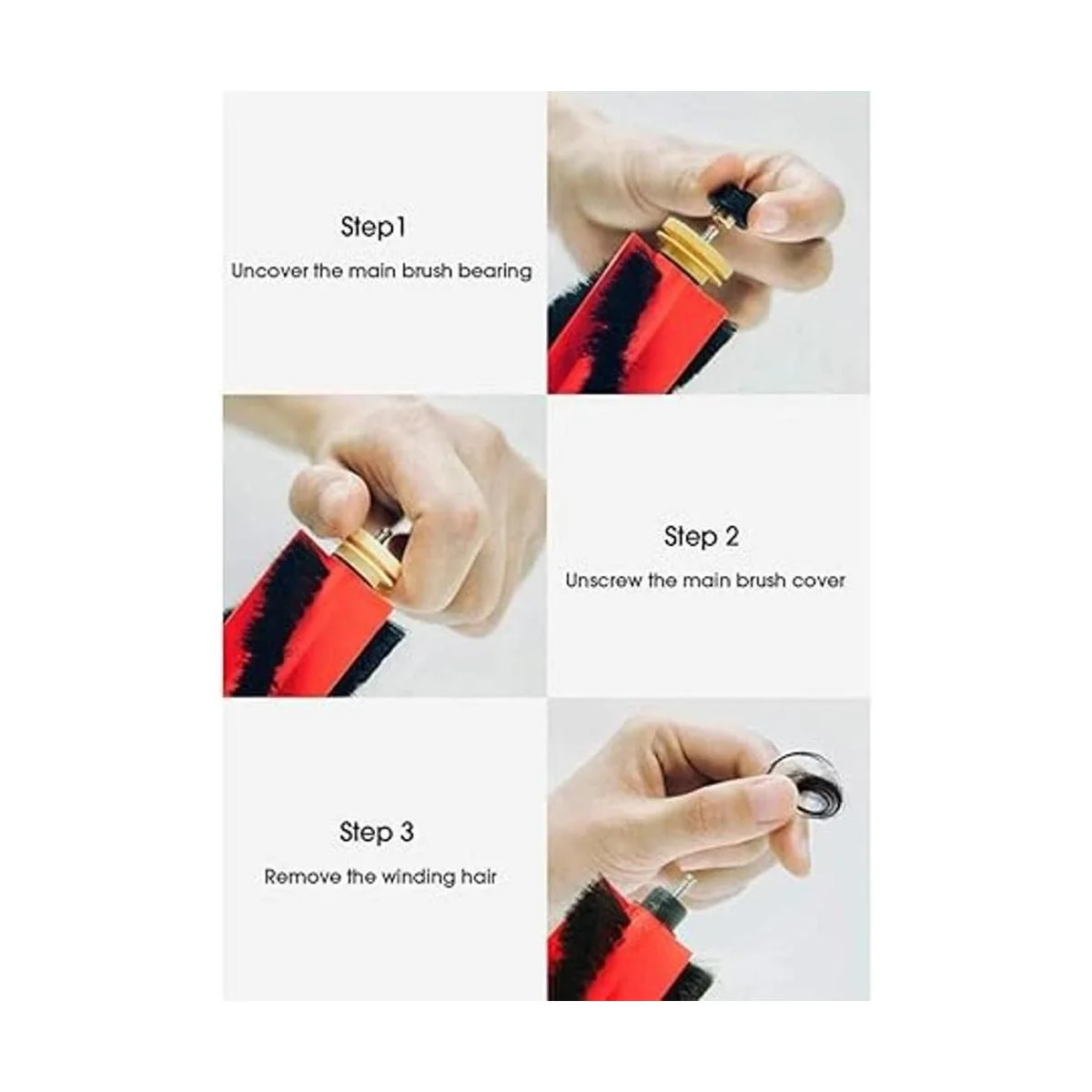 Step1
Uncover the main brush bearing

Step 2
Unscrew the main brush cover

Step 3
Remove the winding hair