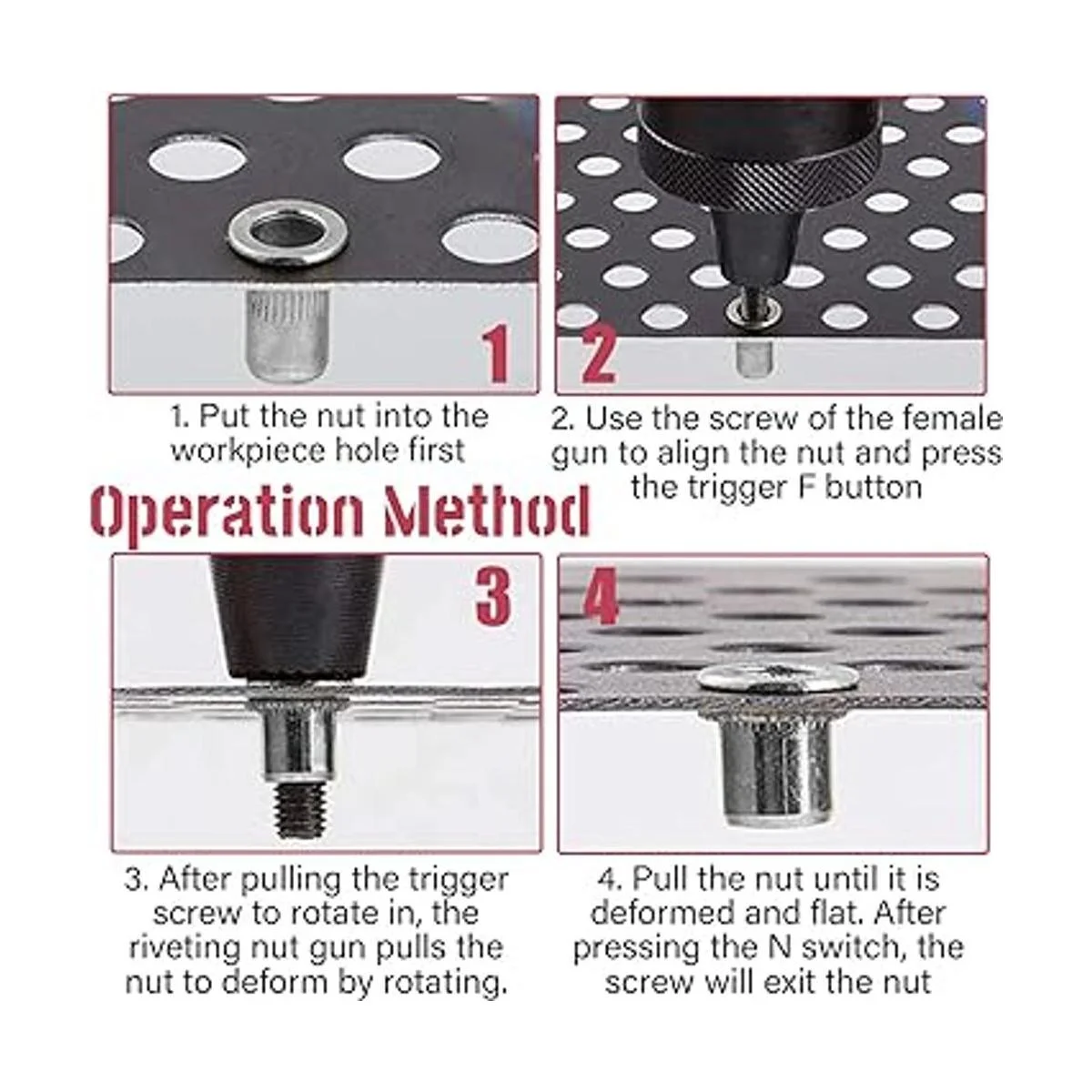 1

2

1. Put the nut into the workpiece hole first

2. Use the screw of the female gun to align the nut and press the trigger F button

Operation Method

3

4

3. After pulling the trigger screw to rotate in, the riveting nut gun pulls the nut to deform by rotating.

4. Pull the nut until it is deformed and flat. After pressing the N switch, the screw will exit the nut