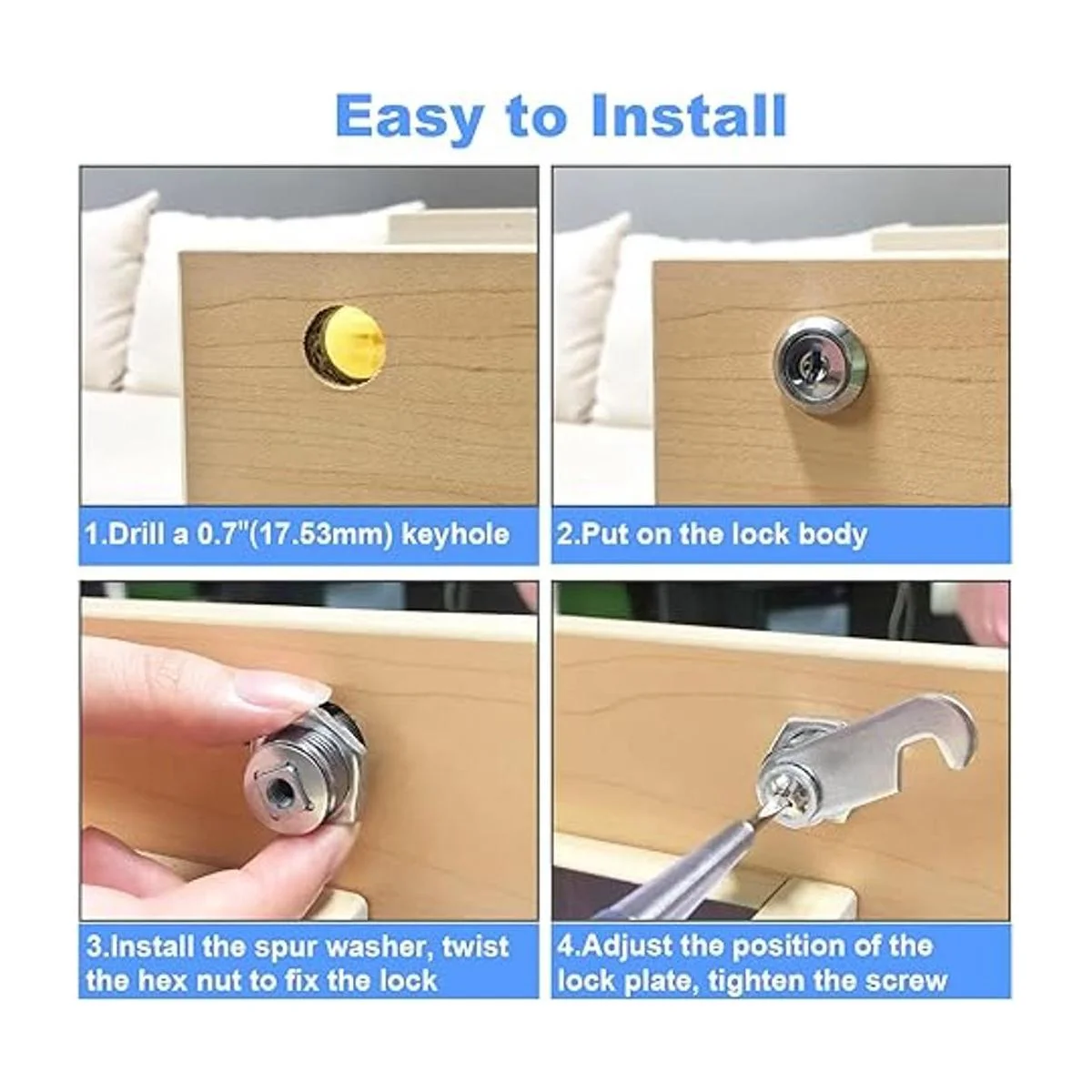 Easy to Install

1.Drill a 0.7"(17.53mm) keyhole

2.Put on the lock body

3.Install the spur washer, twist the hex nut to fix the lock

4.Adjust the position of the lock plate, tighten the screw