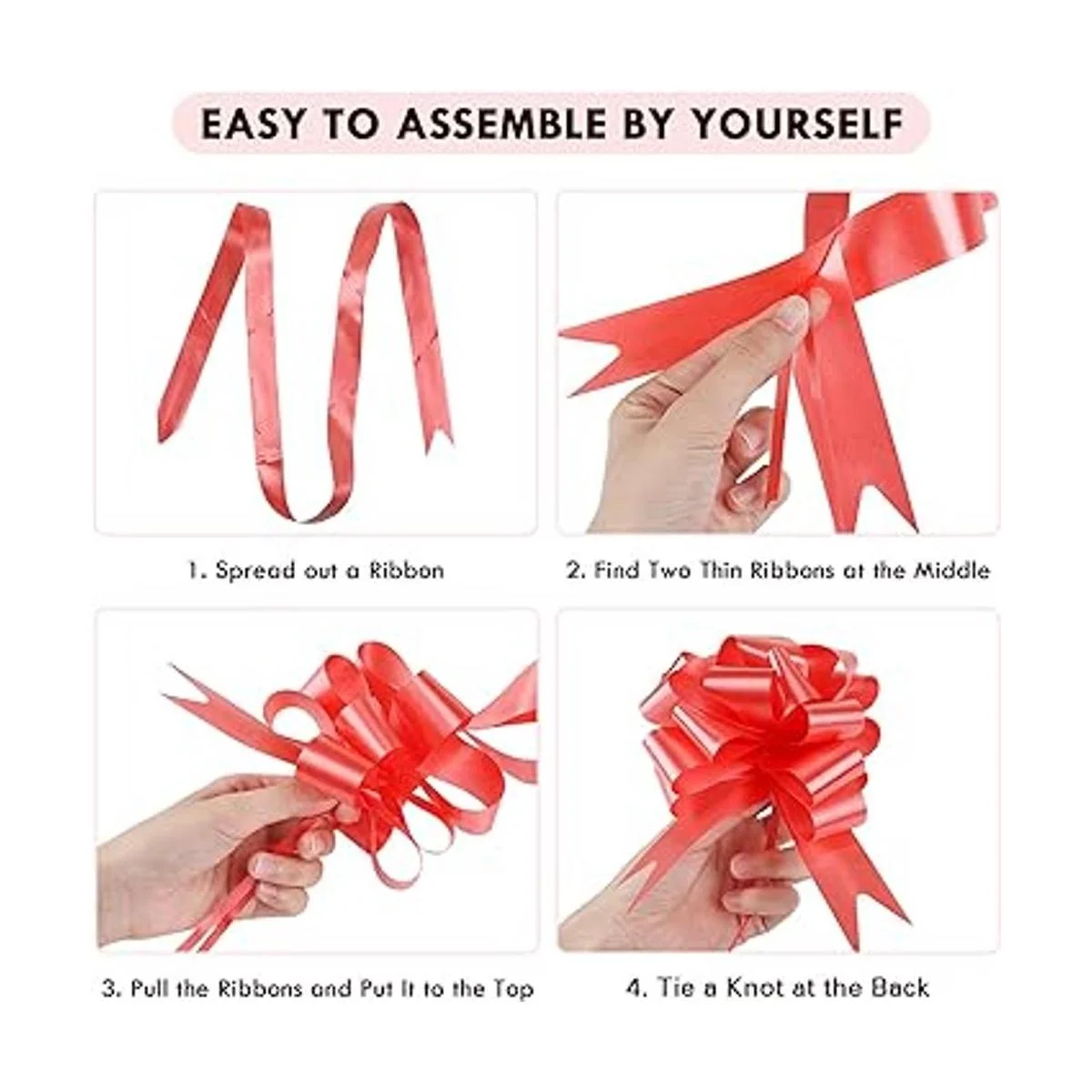 EASY TO ASSEMBLE BY YOURSELF

1. Spread out a Ribbon

2. Find Two Thin Ribbons at the Middle

3. Pull the Ribbons and Put It to the Top

4. Tie a Knot at the Back