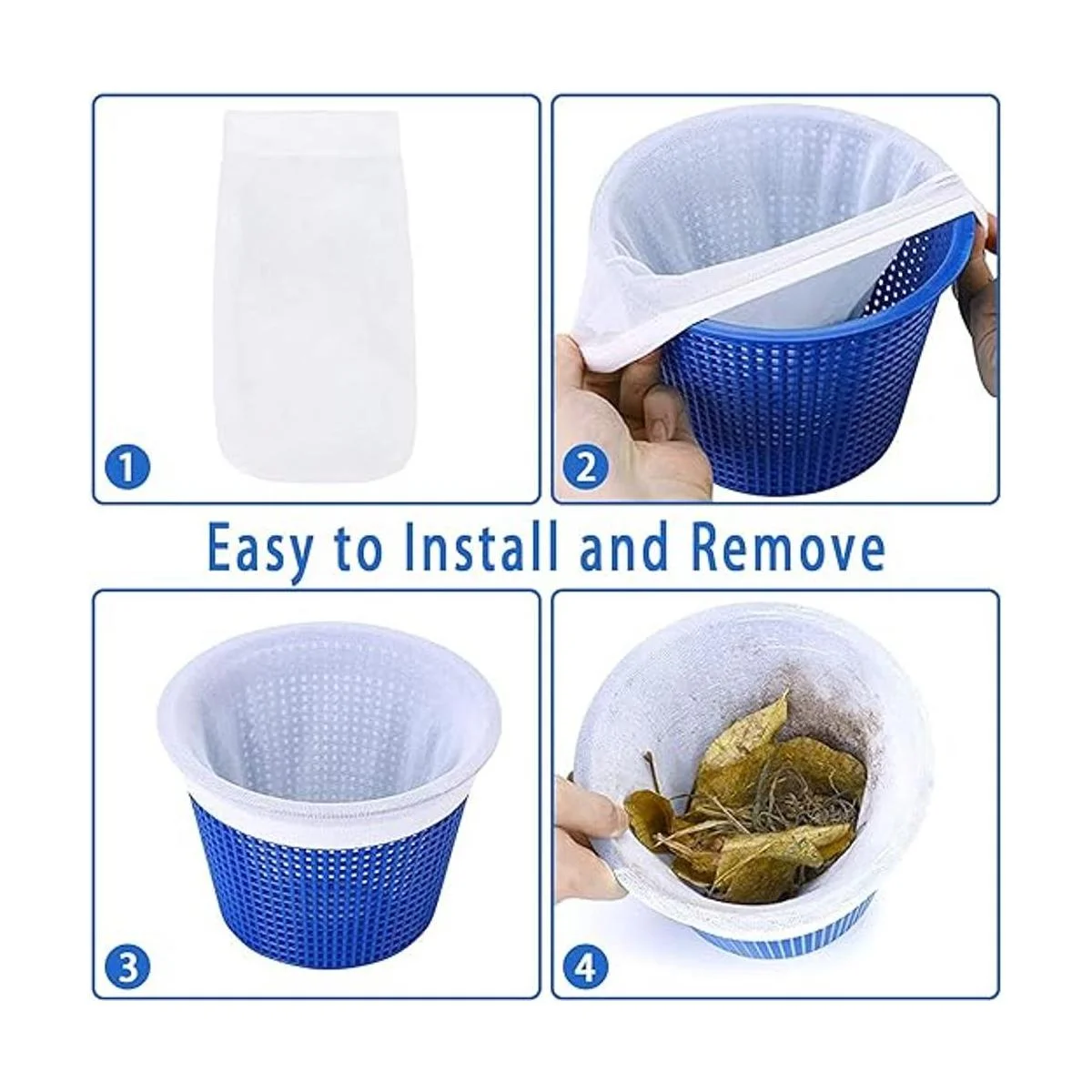 1

2

Easy to Install and Remove

3

4