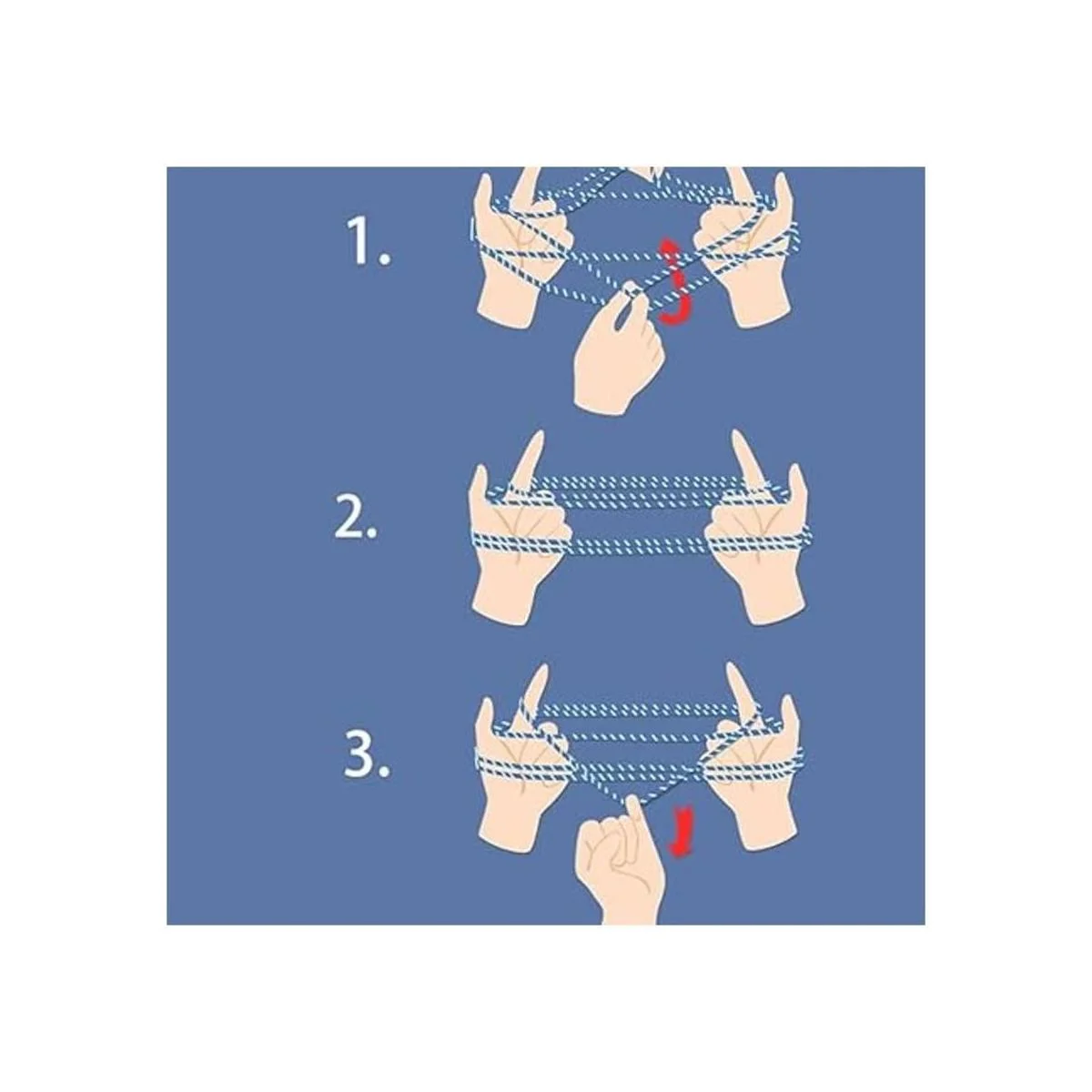 1.

2.

3.