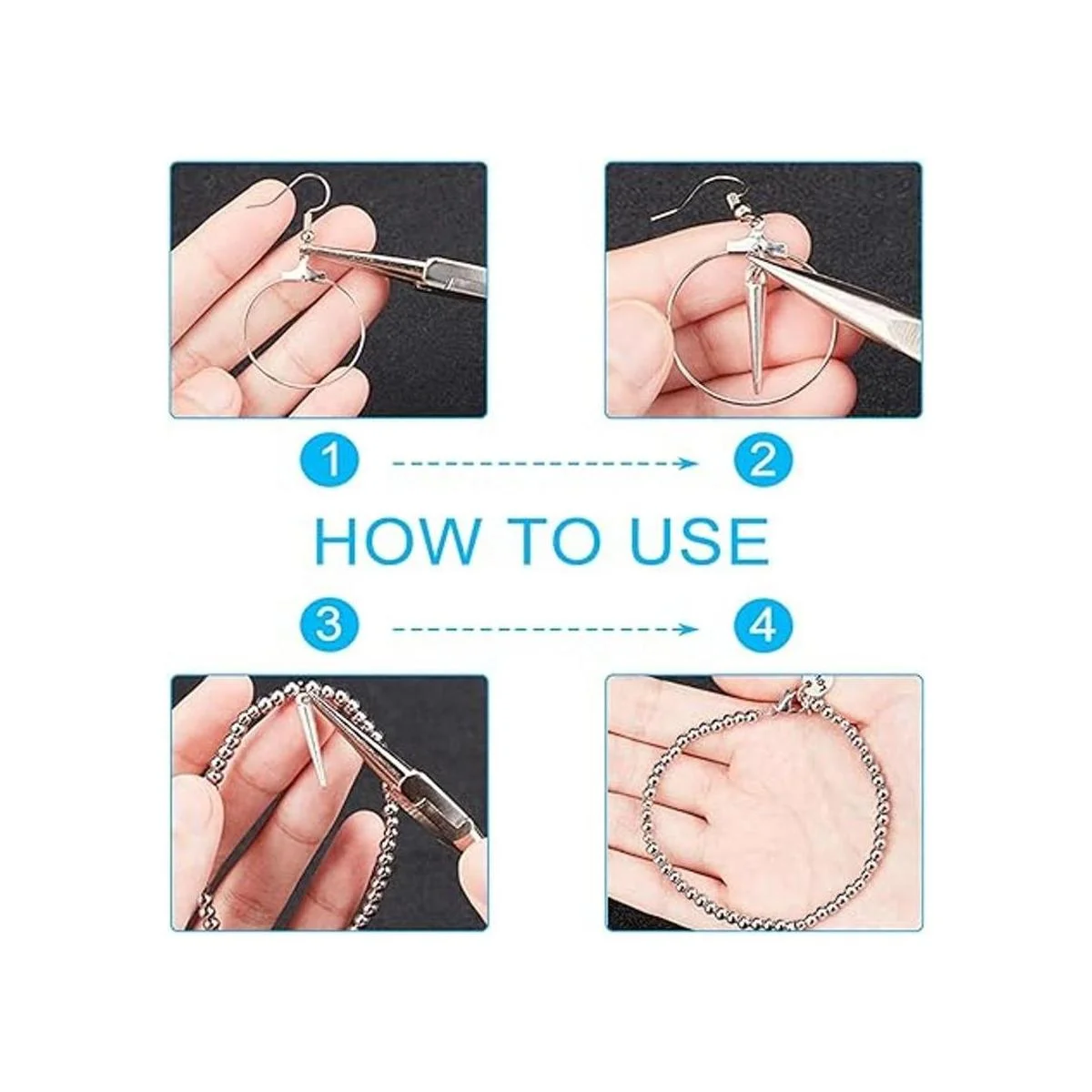 1

2

HOW TO USE

3

4