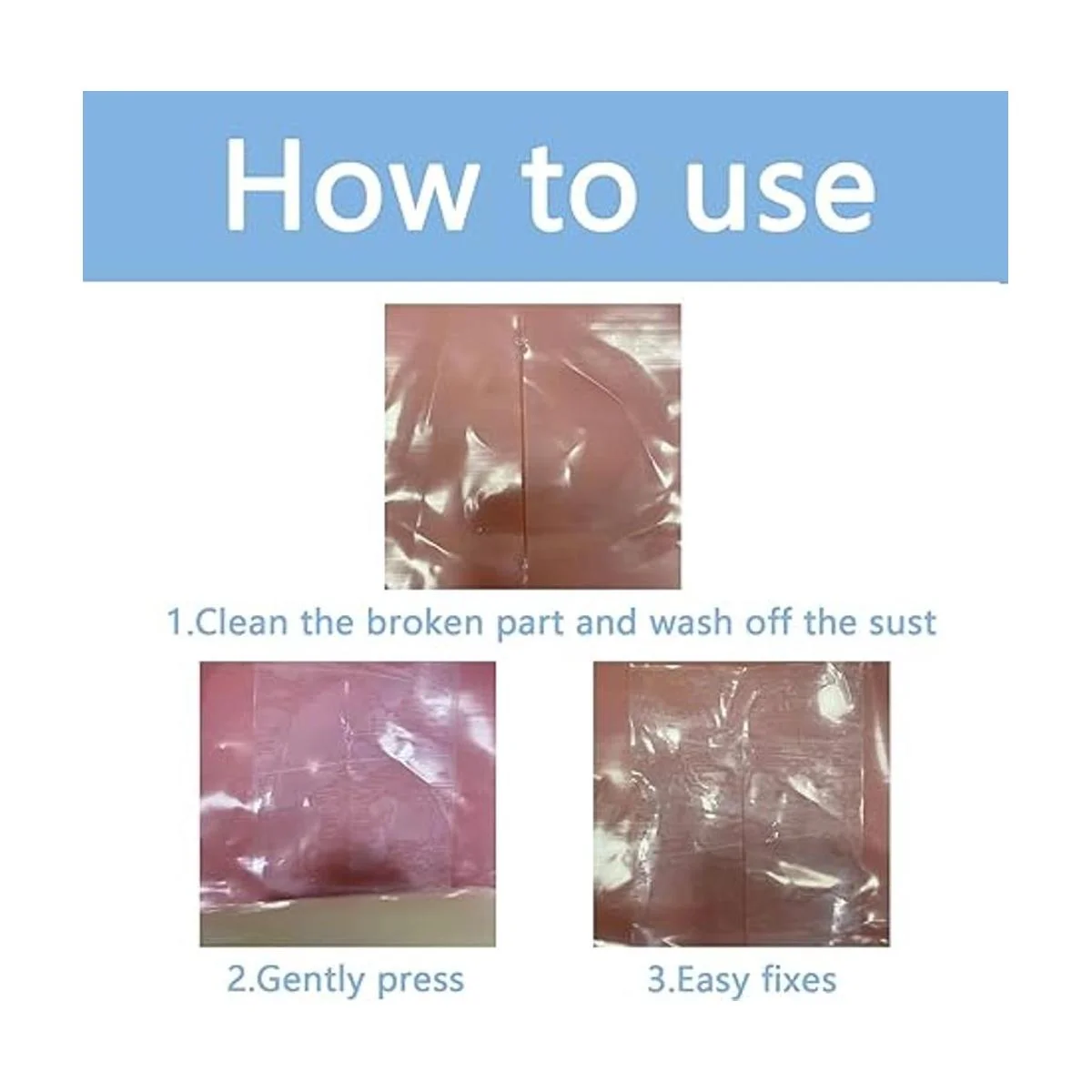 How to use

1.Clean the broken part and wash off the sust

2.Gently press

3.Easy fixes