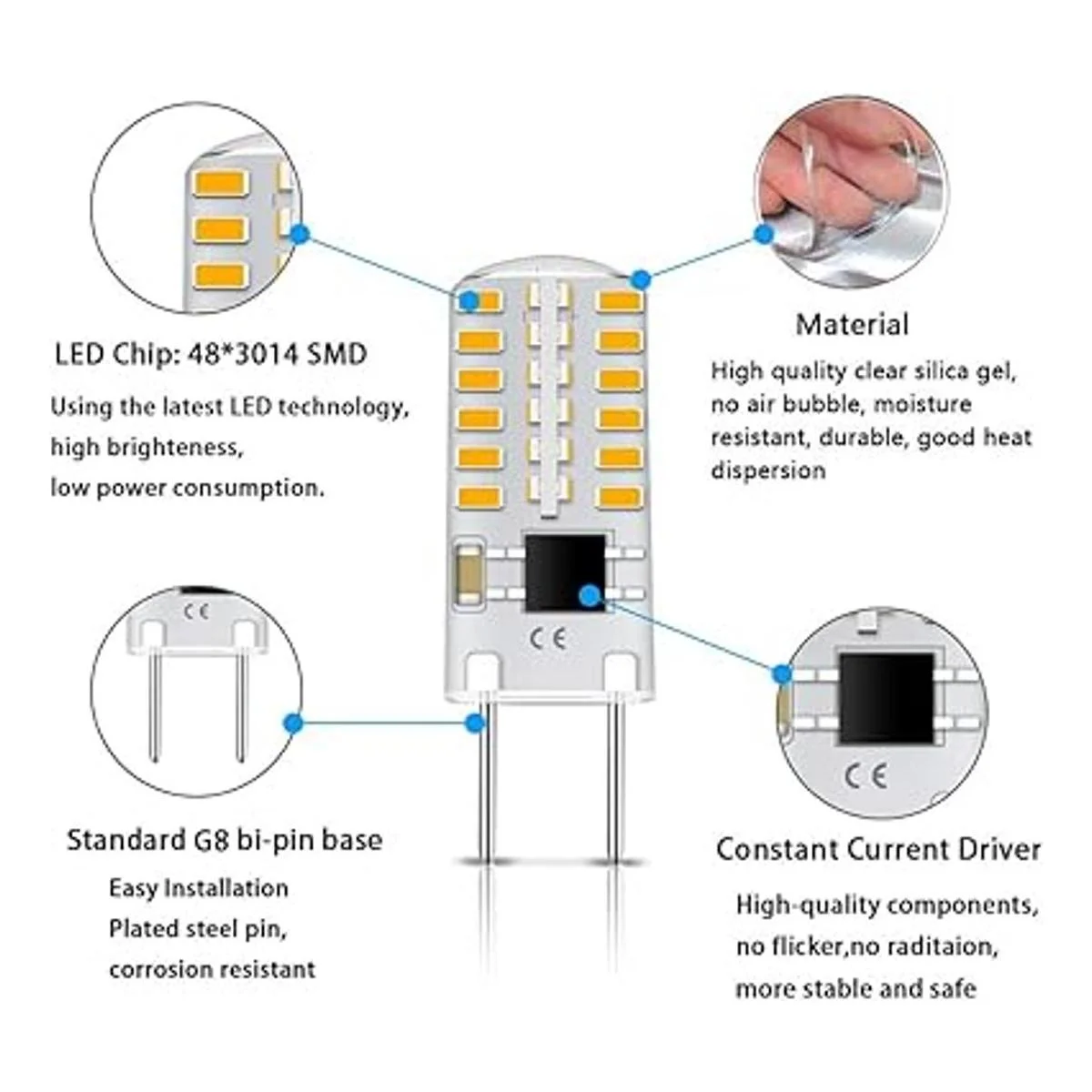 LED Chip: 48*3014 SMD

Using the latest LED technology, high brighteness, low power consumption.

Material

High quality clear silica gel, no air bubble, moisture resistant, durable, good heat dispersion

CE

CE

CE

Standard G8 bi-pin base

Easy Installation
Plated steel pin, corrosion resistant

Constant Current Driver

High-quality components, no flicker,no raditaion, more stable and safe