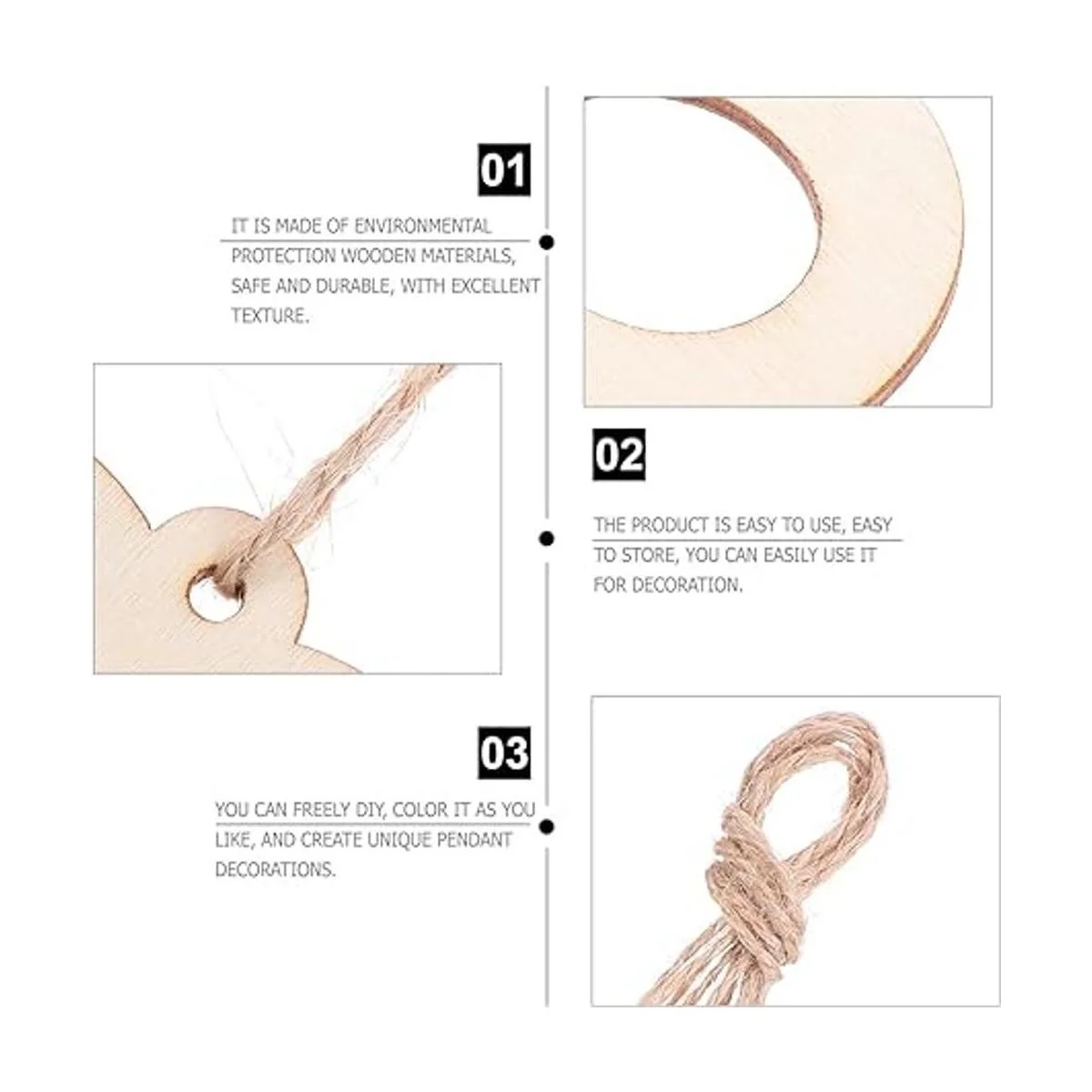 01

IT IS MADE OF ENVIRONMENTAL PROTECTION WOODEN MATERIALS, SAFE AND DURABLE, WITH EXCELLENT TEXTURE.

02

THE PRODUCT IS EASY TO USE, EASY TO STORE, YOU CAN EASILY USE IT FOR DECORATION.

03

YOU CAN FREELY DIY, COLOR IT AS YOU LIKE, AND CREATE UNIQUE PENDANT DECORATIONS.