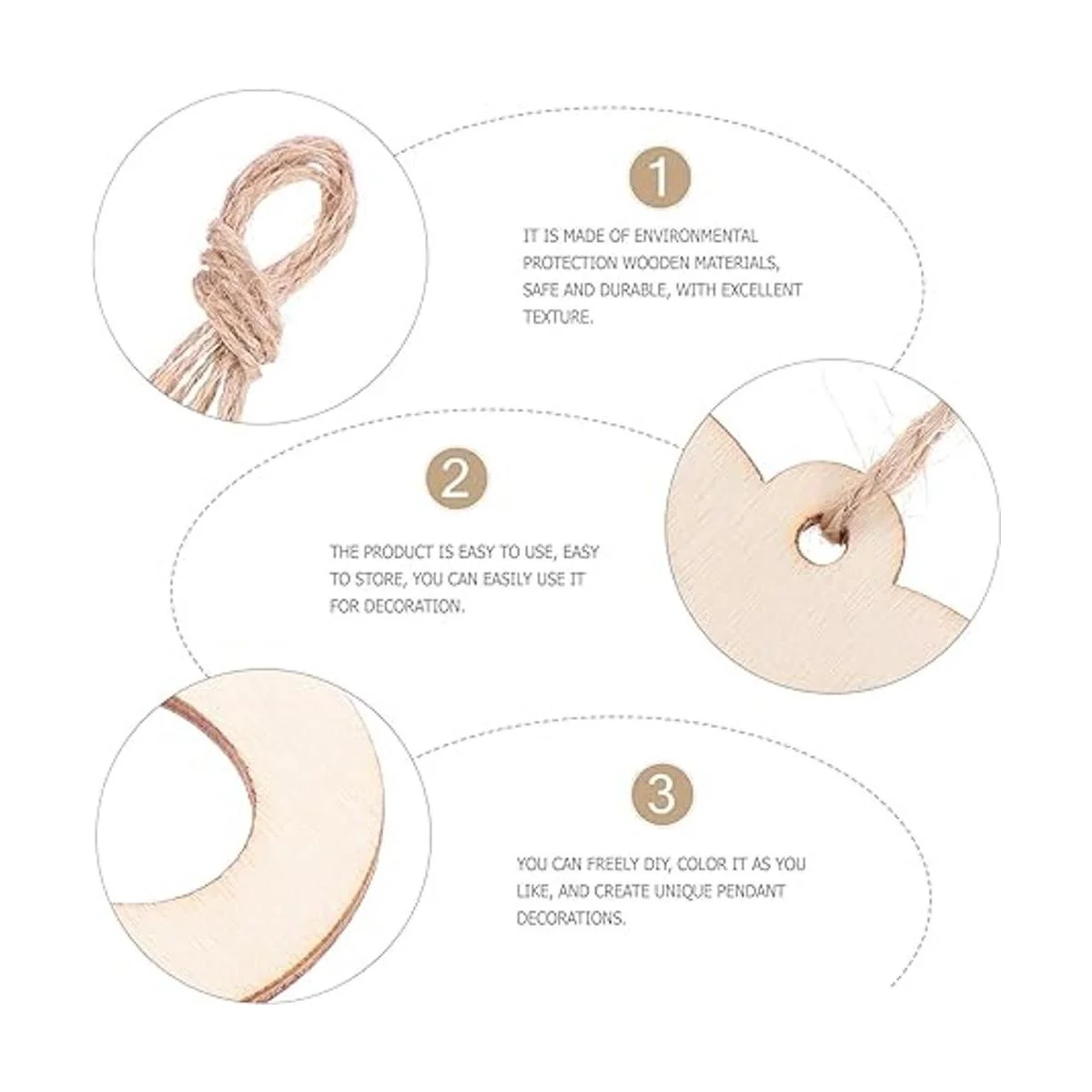 1

IT IS MADE OF ENVIRONMENTAL PROTECTION WOODEN MATERIALS, SAFE AND DURABLE, WITH EXCELLENT TEXTURE.

2

THE PRODUCT IS EASY TO USE, EASY TO STORE, YOU CAN EASILY USE IT FOR DECORATION.

3

YOU CAN FREELY DIY, COLOR IT AS YOU LIKE, AND CREATE UNIQUE PENDANT DECORATIONS.